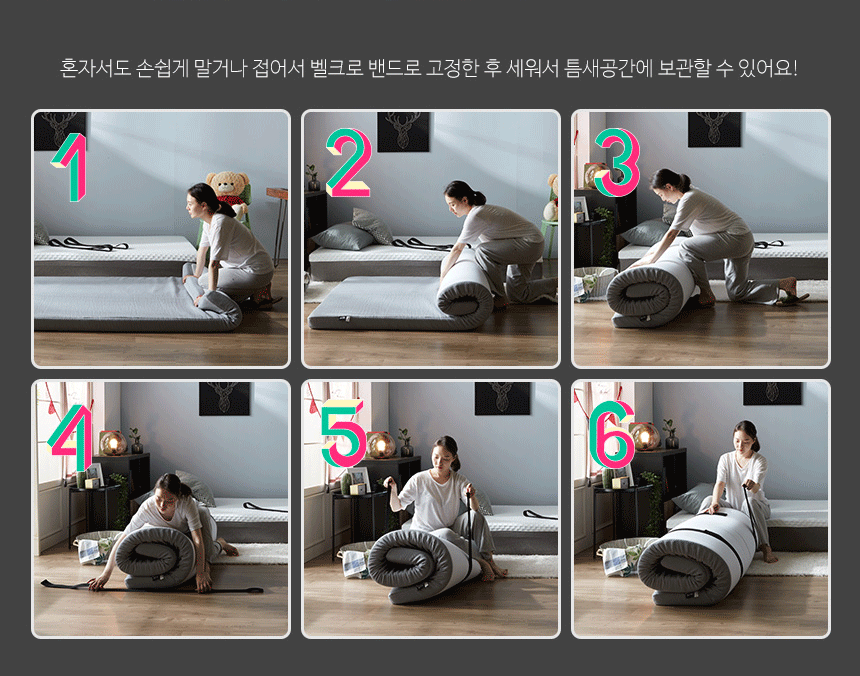 혼자서도 손쉽게 말거나 접어서 벨크로 밴드로 고정한 후 세워서 틈새공간에 보관할 수 있어요!

1

2

3

4

5

6