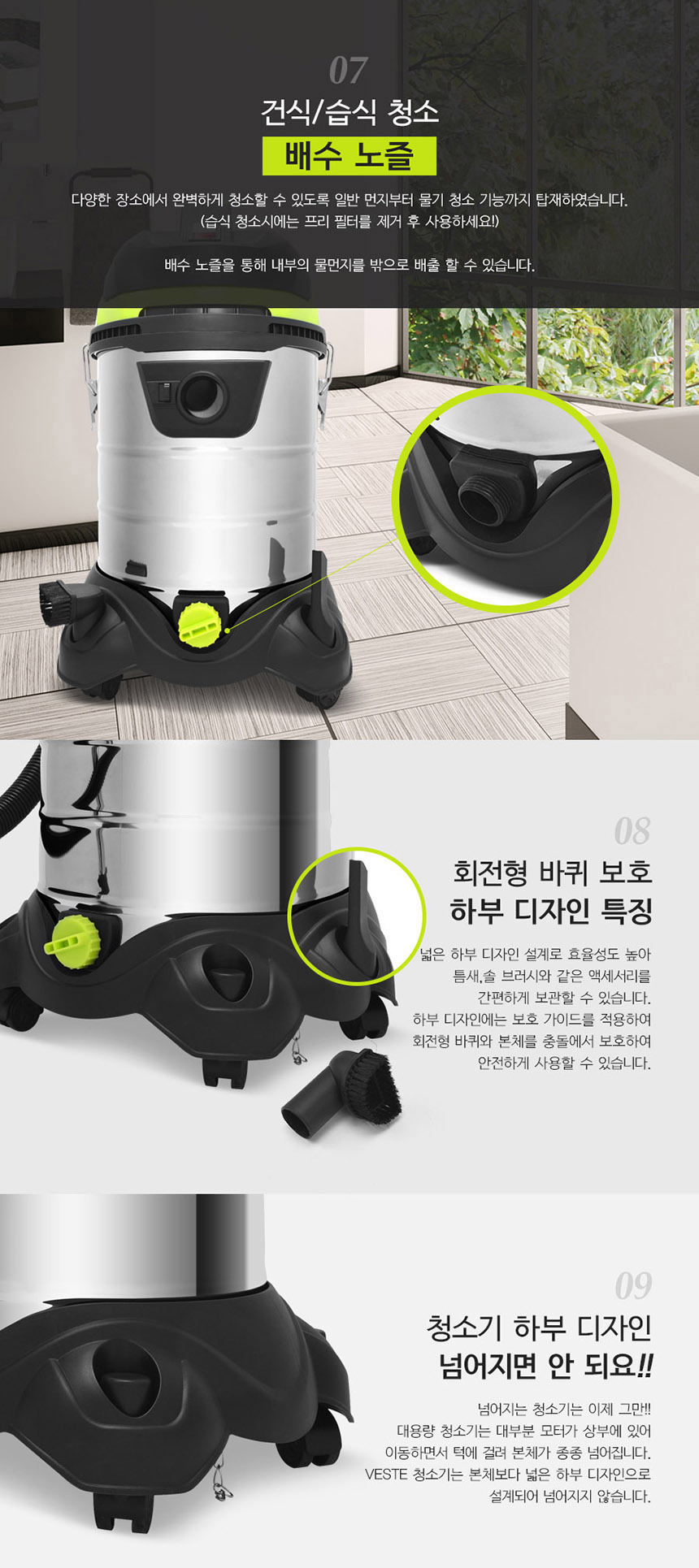 07

건식/습식 청소

배수 노즐

다양한 장소에서 완벽하게 청소할 수 있도록 일반 먼지부터 물기 청소 기능까지 탑재하였습니다.
(습식 청소시에는 프리 필터를 제거 후 사용하세요!)

배수 노즐을 통해 내부의 물먼지를 밖으로 배출 할 수 있습니다.

08

회전형 바퀴 보호
하부 디자인 특징

넓은 하부 디자인 설계로 효율성도 높아
틈새,솔 브러시와 같은 액세서리를
간편하게 보관할 수 있습니다.
하부 디자인에는 보호 가이드를 적용하여
회전형 바퀴와 본체를 충돌에서 보호하여
안전하게 사용할 수 있습니다.

09

청소기 하부 디자인
넘어지면 안 되요!!

넘어지는 청소기는 이제 그만!!
대용량 청소기는 대부분 모터가 상부에 있어
이동하면서 턱에 걸려 본체가 종종 넘어집니다.
VESTE 청소기는 본체보다 넓은 하부 디자인으로
설계되어 넘어지지 않습니다.