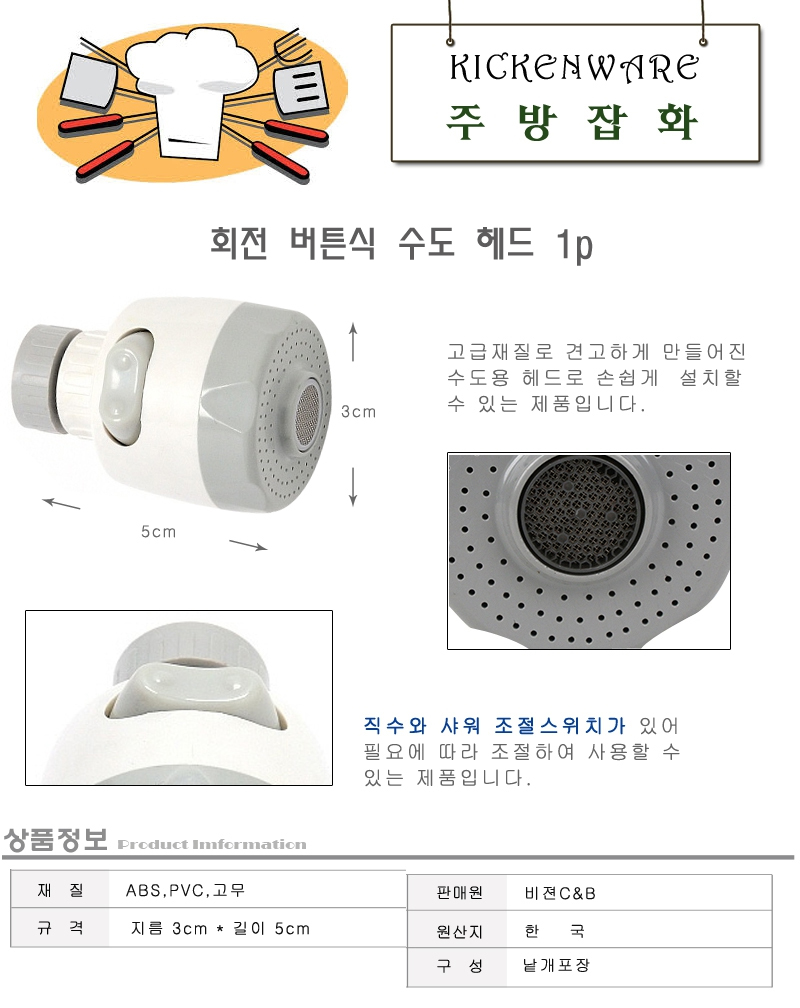 KICKENWARE
주 방 잡 화

회전 버튼식 수도 헤드 1p

3cm

5cm

고급재질로 견고하게 만들어진 수도용 헤드로 손쉽게 설치할 수 있는 제품입니다.

직수와 샤워 조절스위치가 있어 필요에 따라 조절하여 사용할 수 있는 제품입니다.

상품정보 Product Imformation

| 재 질 | ABS,PVC,고무 |
|---|---|
| 규 격 | 지름 3cm * 길이 5cm |

| 판매원 | 비젼C&B |
|---|---|
| 원산지 | 한 국 |
| 구 성 | 낱개포장 |