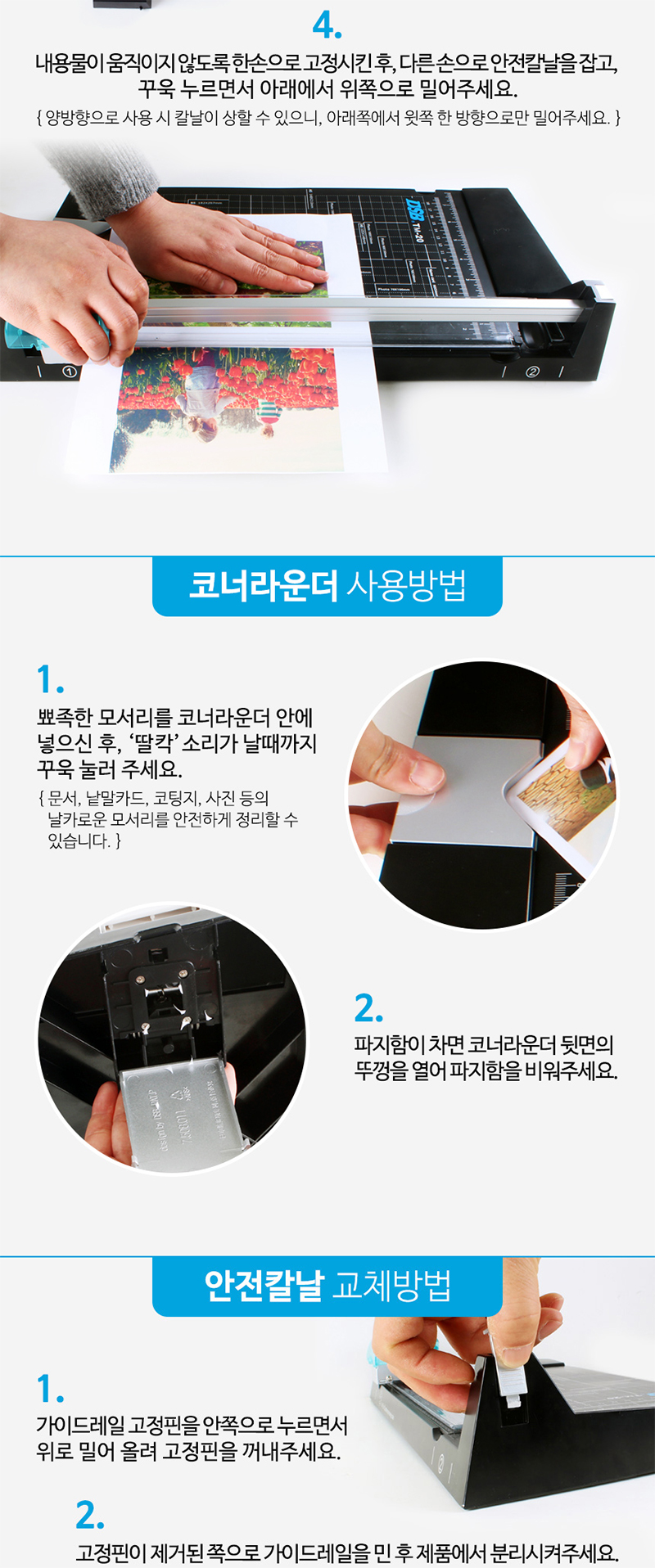 4.

내용물이 움직이지 않도록 한손으로 고정시킨 후, 다른 손으로 안전칼날을 잡고, 꾸욱 누르면서 아래에서 위쪽으로 밀어주세요.
{ 양방향으로 사용 시 칼날이 상할 수 있으니, 아래쪽에서 윗쪽 한 방향으로만 밀어주세요. }

DSB TM-20

①

②

코너라운더 사용방법

1.

뾰족한 모서리를 코너라운더 안에 넣으신 후, '딸칵' 소리가 날때까지 꾸욱 눌러 주세요.
{ 문서, 낱말카드, 코팅지, 사진 등의 날카로운 모서리를 안전하게 정리할 수 있습니다. }

2.

파지함이 차면 코너라운더 뒷면의 뚜껑을 열어 파지함을 비워주세요.

안전칼날 교체방법

1.

가이드레일 고정핀을 안쪽으로 누르면서 위로 밀어 올려 고정핀을 꺼내주세요.

2.

고정핀이 제거된 쪽으로 가이드레일을 민 후 제품에서 분리시켜주세요.