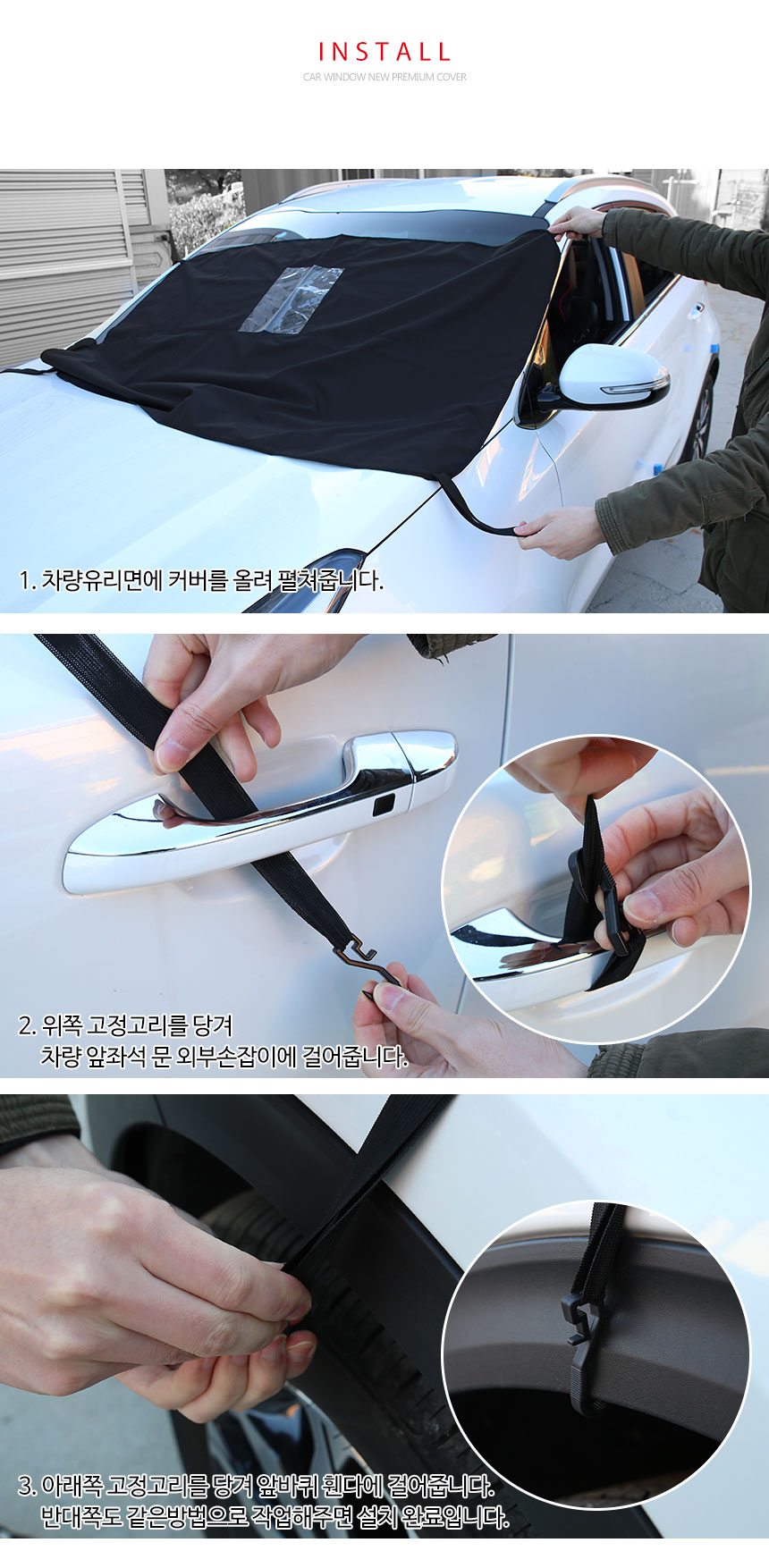 INSTALL
CAR WINDOW NEW PREMIUM COVER

1. 차량유리면에 커버를 올려 펼쳐줍니다.

2. 위쪽 고정고리를 당겨
차량 앞좌석 문 외부손잡이에 걸어줍니다.

3. 아래쪽 고정고리를 당겨 앞바퀴 휀다에 걸어줍니다.
반대쪽도 같은방법으로 작업해주면 설치 완료입니다.