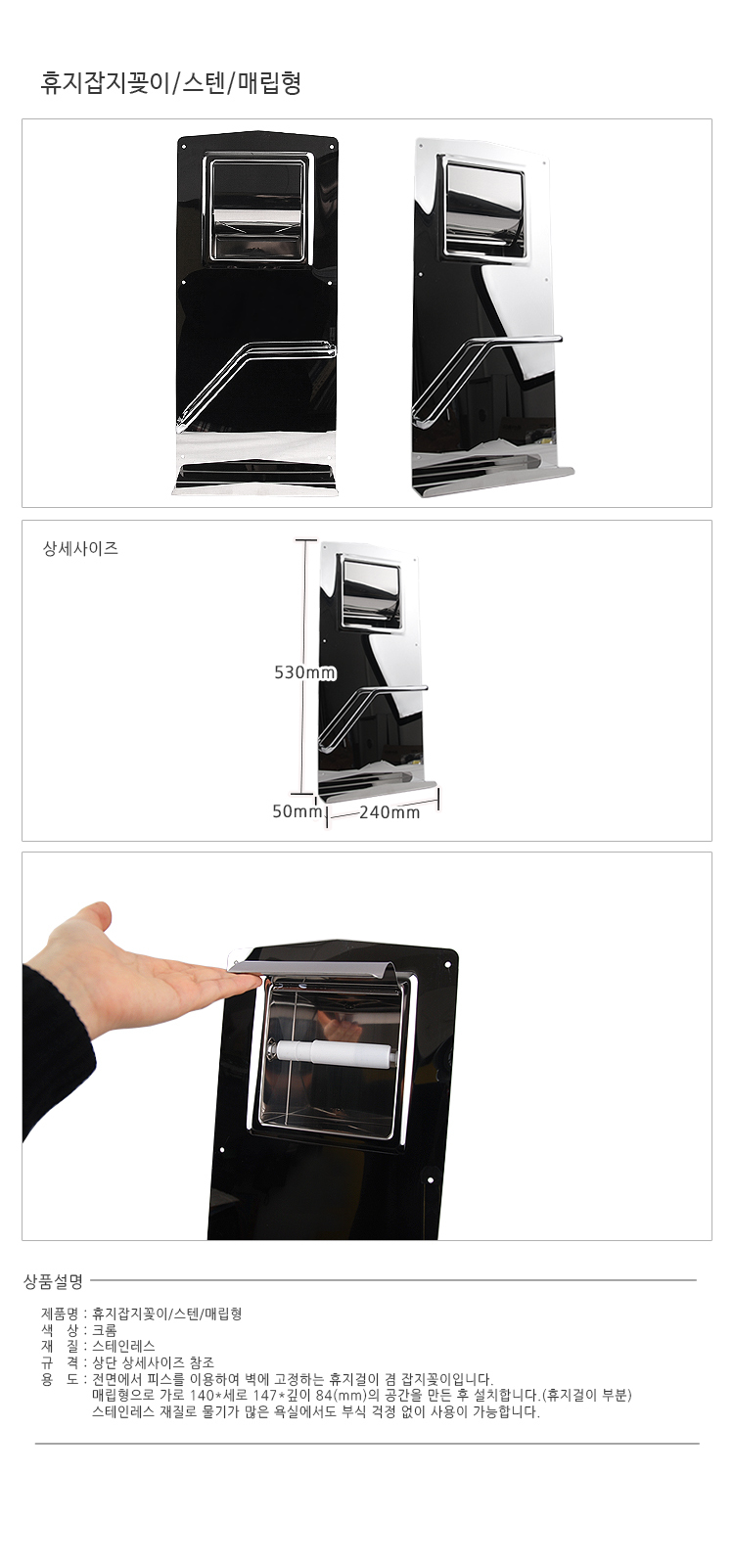 휴지잡지꽂이/스텐/매립형

상세사이즈

530mm

50mm

240mm

상품설명

제품명 : 휴지잡지꽂이/스텐/매립형
색 상 : 크롬
재 질 : 스테인레스
규 격 : 상단 상세사이즈 참조
용 도 : 전면에서 피스를 이용하여 벽에 고정하는 휴지걸이 겸 잡지꽂이입니다.
매립형으로 가로 140*세로 147*깊이 84(mm)의 공간을 만든 후 설치합니다.(휴지걸이 부분)
스테인레스 재질로 물기가 많은 욕실에서도 부식 걱정 없이 사용이 가능합니다.