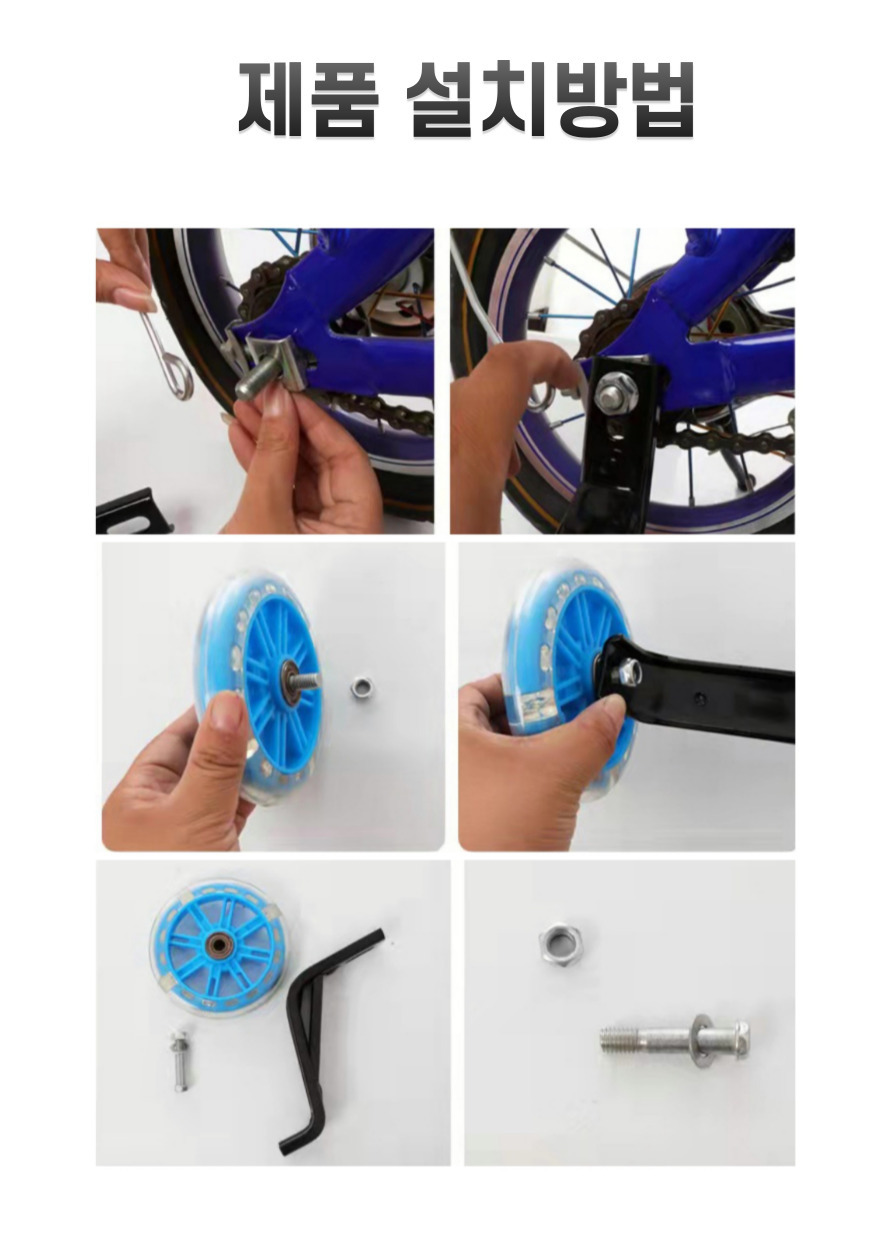 제품 설치방법