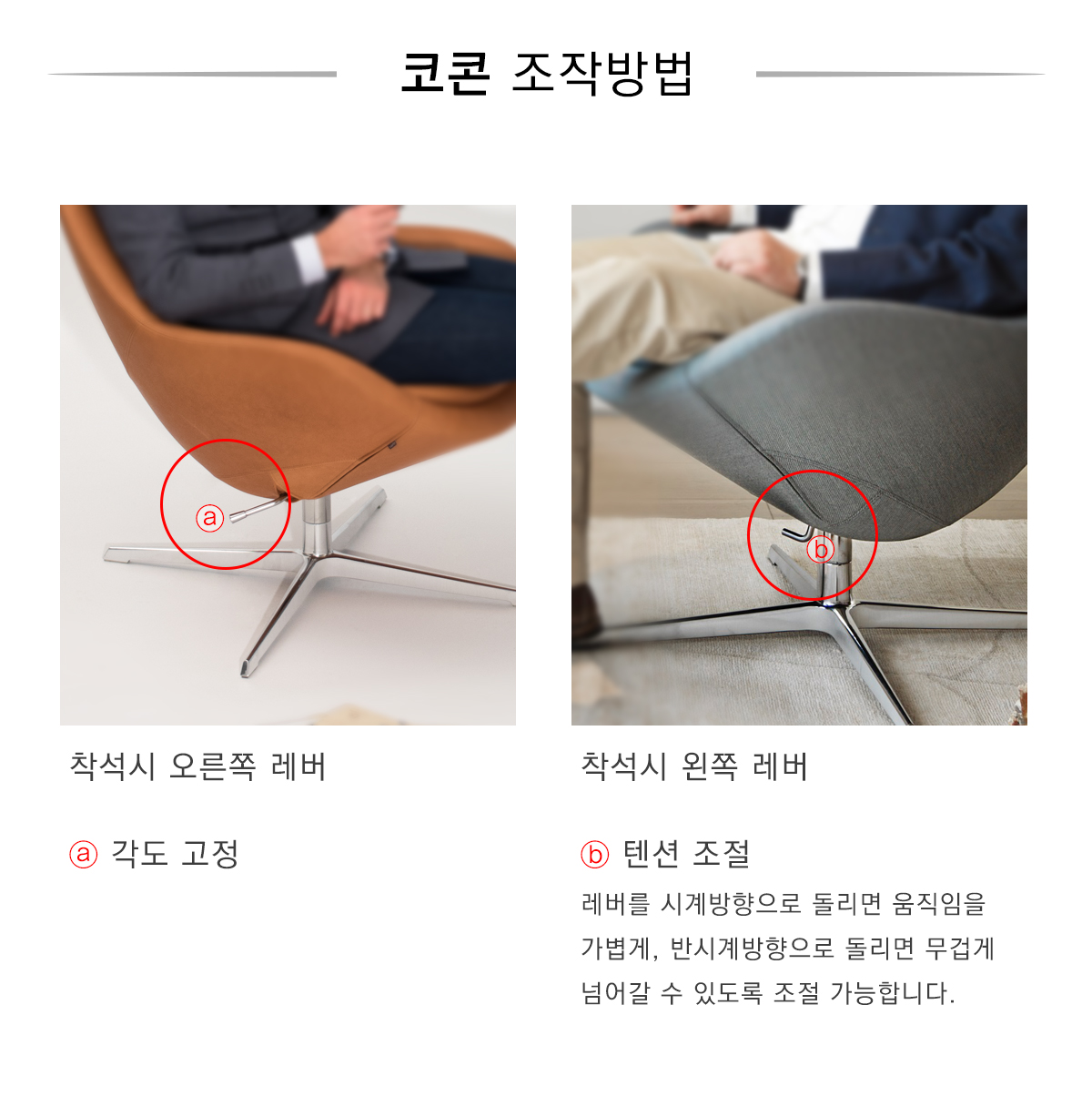 코콘 조작방법

ⓐ

ⓑ

착석시 오른쪽 레버

ⓐ 각도 고정

착석시 왼쪽 레버

ⓑ 텐션 조절

레버를 시계방향으로 돌리면 움직임을 가볍게, 반시계방향으로 돌리면 무겁게 넘어갈 수 있도록 조절 가능합니다.