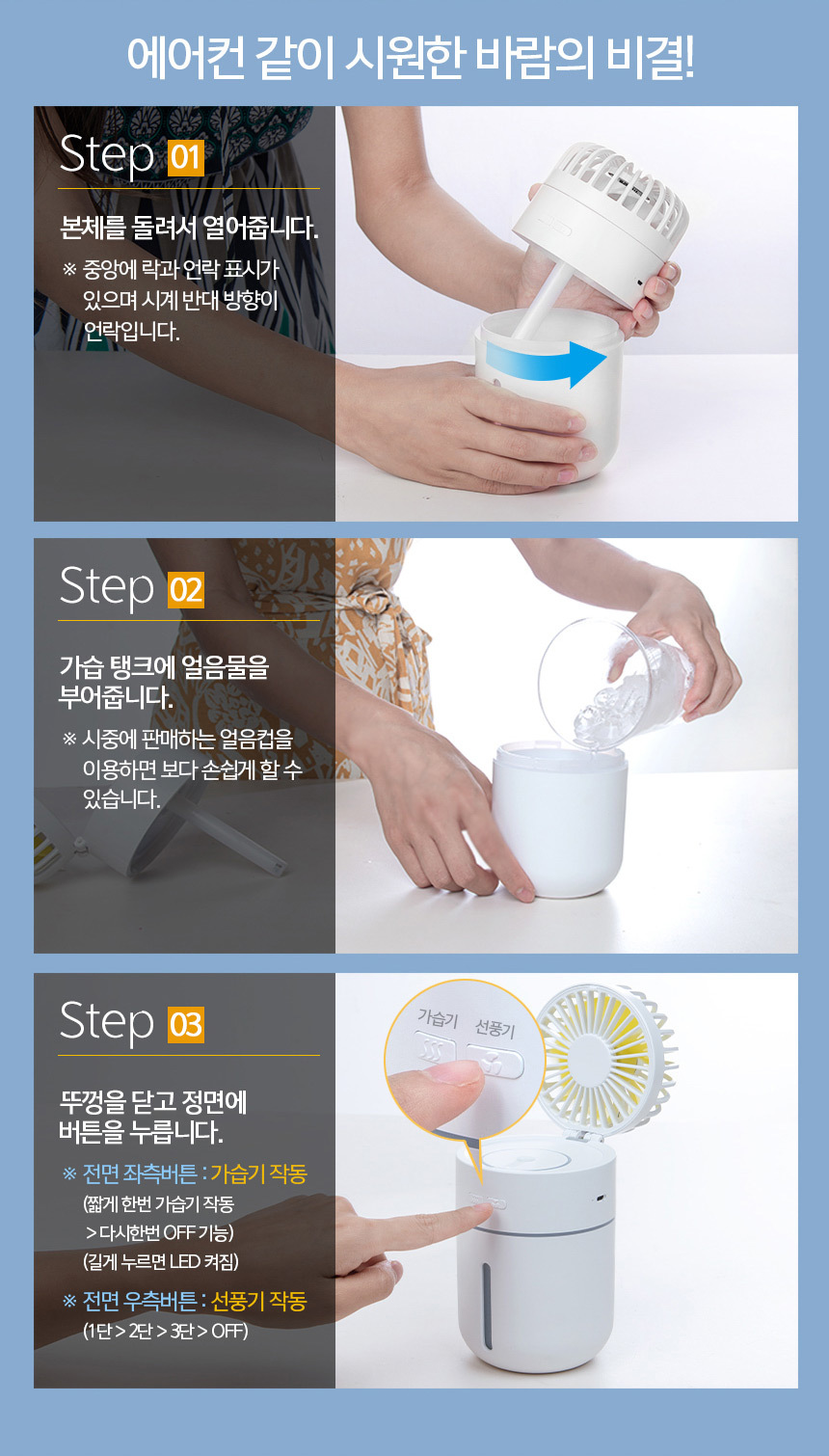 에어컨 같이 시원한 바람의 비결!

Step 01

본체를 돌려서 열어줍니다.

※ 중앙에 락과 언락 표시가 있으며 시계 반대 방향이 언락입니다.

Step 02

가습 탱크에 얼음물을 부어줍니다.

※ 시중에 판매하는 얼음컵을 이용하면 보다 손쉽게 할 수 있습니다.

Step 03

뚜껑을 닫고 정면에 버튼을 누릅니다.

※ 전면 좌측버튼 : 가습기 작동
(짧게 한번 가습기 작동 > 다시한번 OFF 기능)
(길게 누르면 LED 켜짐)

※ 전면 우측버튼 : 선풍기 작동
(1단 > 2단 > 3단 > OFF)

가습기 선풍기