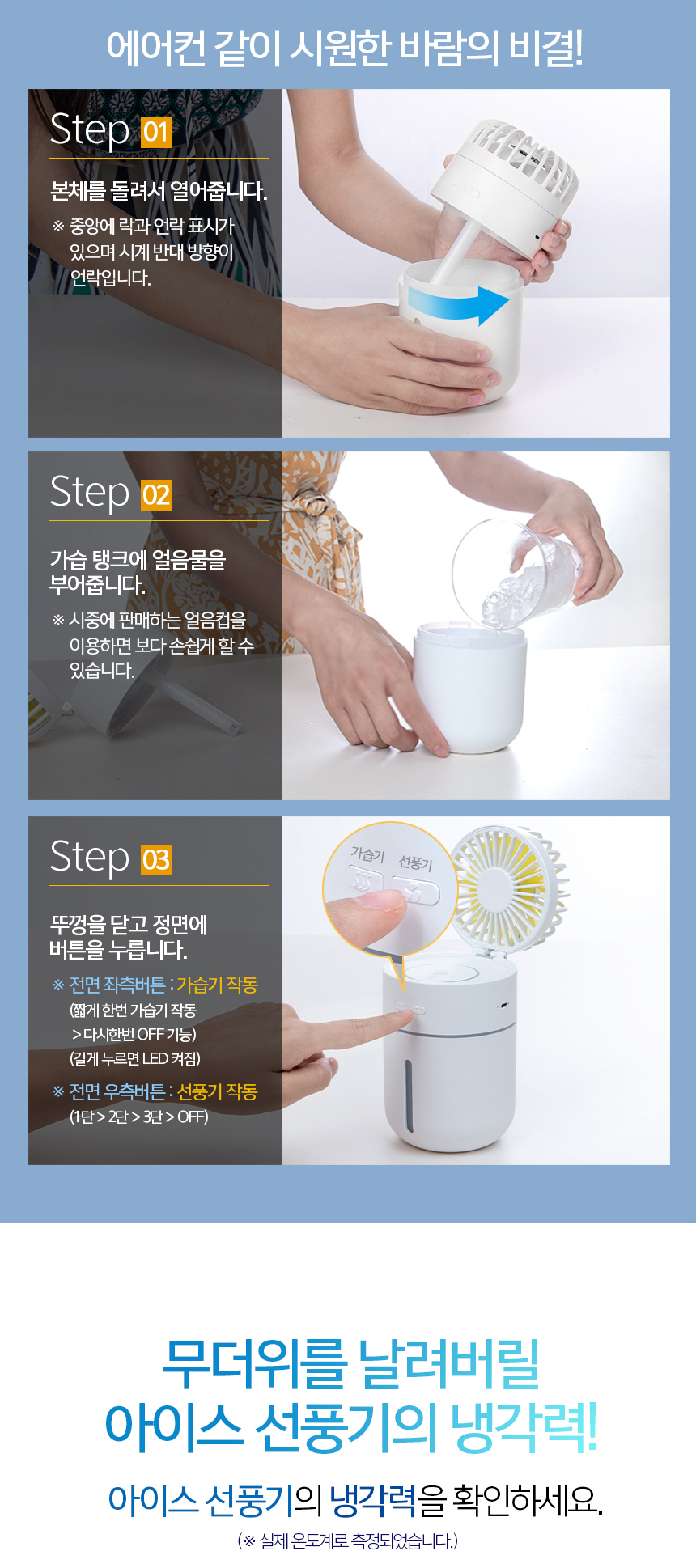 에어컨 같이 시원한 바람의 비결!

Step 01

본체를 돌려서 열어줍니다.

※ 중앙에 락과 언락 표시가 있으며 시계 반대 방향이 언락입니다.

Step 02

가습 탱크에 얼음물을 부어줍니다.

※ 시중에 판매하는 얼음컵을 이용하면 보다 손쉽게 할 수 있습니다.

Step 03

뚜껑을 닫고 정면에 버튼을 누릅니다.

※ 전면 좌측버튼 : 가습기 작동
(짧게 한번 가습기 작동 > 다시한번 OFF 기능)
(길게 누르면 LED 켜짐)

※ 전면 우측버튼 : 선풍기 작동
(1단 > 2단 > 3단 > OFF)

가습기 선풍기

무더위를 날려버릴
아이스 선풍기의 냉각력!

아이스 선풍기의 냉각력을 확인하세요.

(※ 실제 온도계로 측정되었습니다.)