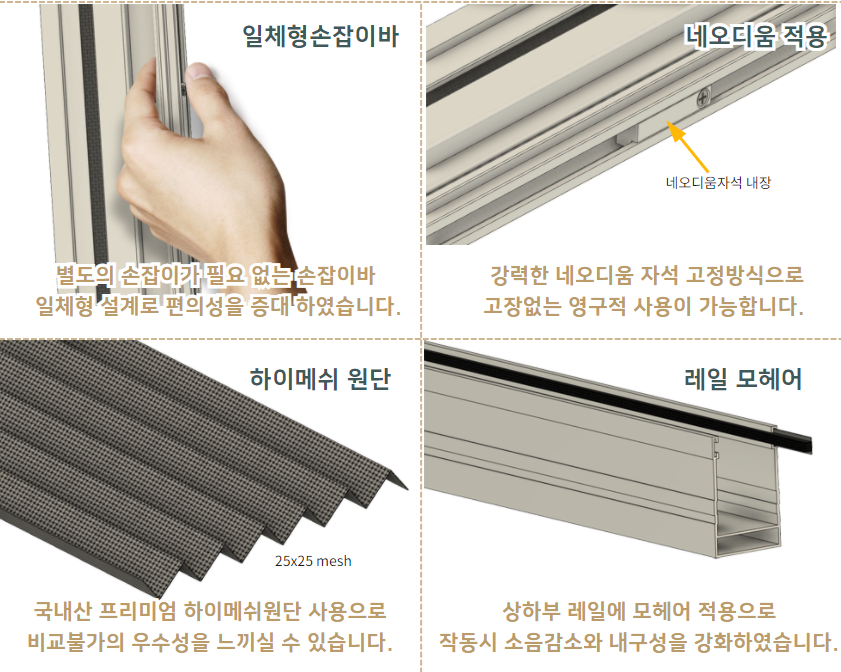 일체형손잡이바

별도의 손잡이가 필요 없는 손잡이바 일체형 설계로 편의성을 증대 하였습니다.

네오디움 적용

네오디움자석 내장

강력한 네오디움 자석 고정방식으로 고장없는 영구적 사용이 가능합니다.

하이메쉬 원단

25x25 mesh

국내산 프리미엄 하이메쉬원단 사용으로 비교불가의 우수성을 느끼실 수 있습니다.

레일 모헤어

상하부 레일에 모헤어 적용으로 작동시 소음감소와 내구성을 강화하였습니다.