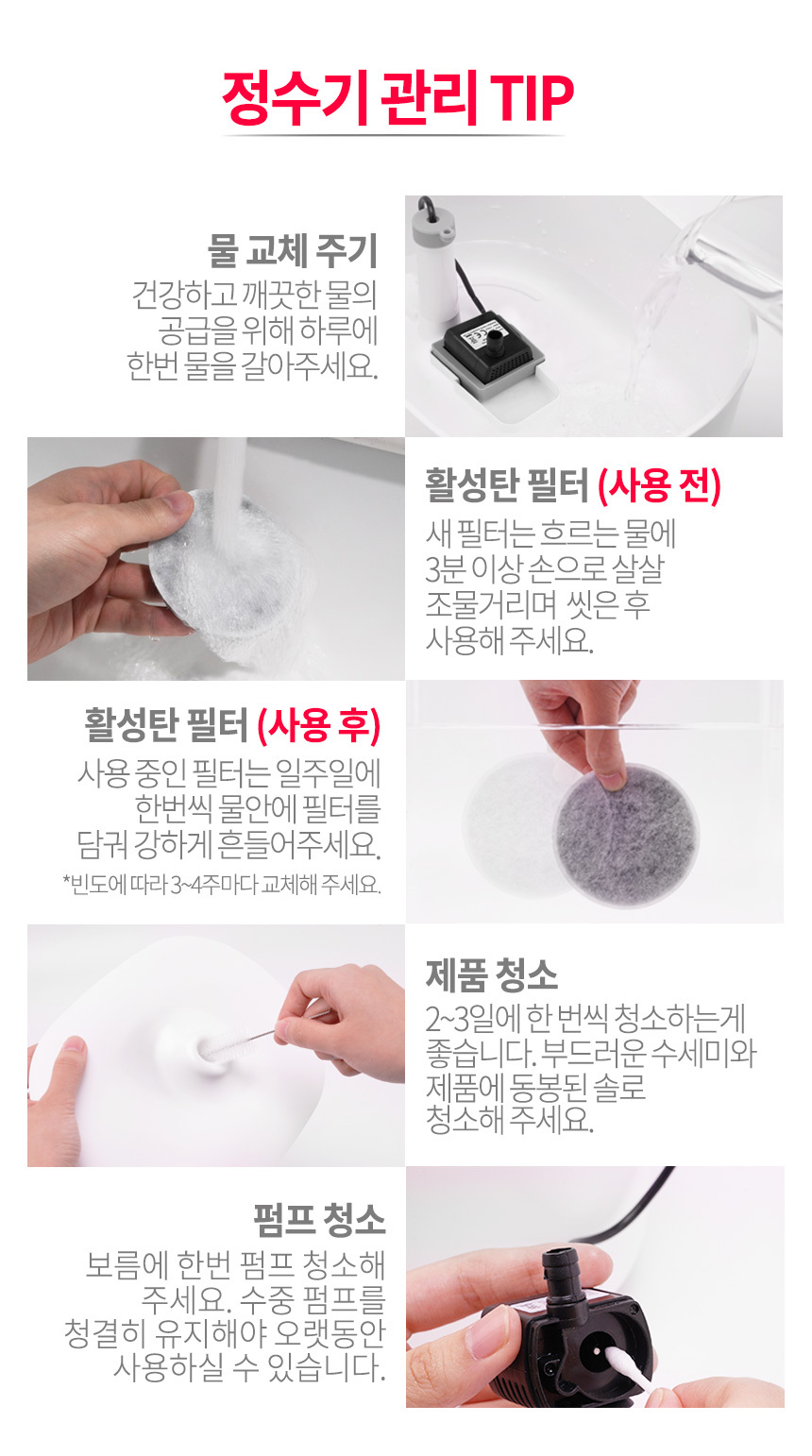 정수기 관리 TIP

물 교체 주기
건강하고 깨끗한 물의 공급을 위해 하루에 한번 물을 갈아주세요.

활성탄 필터 (사용 전)
새 필터는 흐르는 물에 3분 이상 손으로 살살 조물거리며 씻은 후 사용해 주세요.

활성탄 필터 (사용 후)
사용 중인 필터는 일주일에 한번씩 물안에 필터를 담궈 강하게 흔들어주세요.
*빈도에 따라 3~4주마다 교체해 주세요.

제품 청소
2~3일에 한 번씩 청소하는게 좋습니다. 부드러운 수세미와 제품에 동봉된 솔로 청소해 주세요.

펌프 청소
보름에 한번 펌프 청소해 주세요. 수중 펌프를 청결히 유지해야 오랫동안 사용하실 수 있습니다.