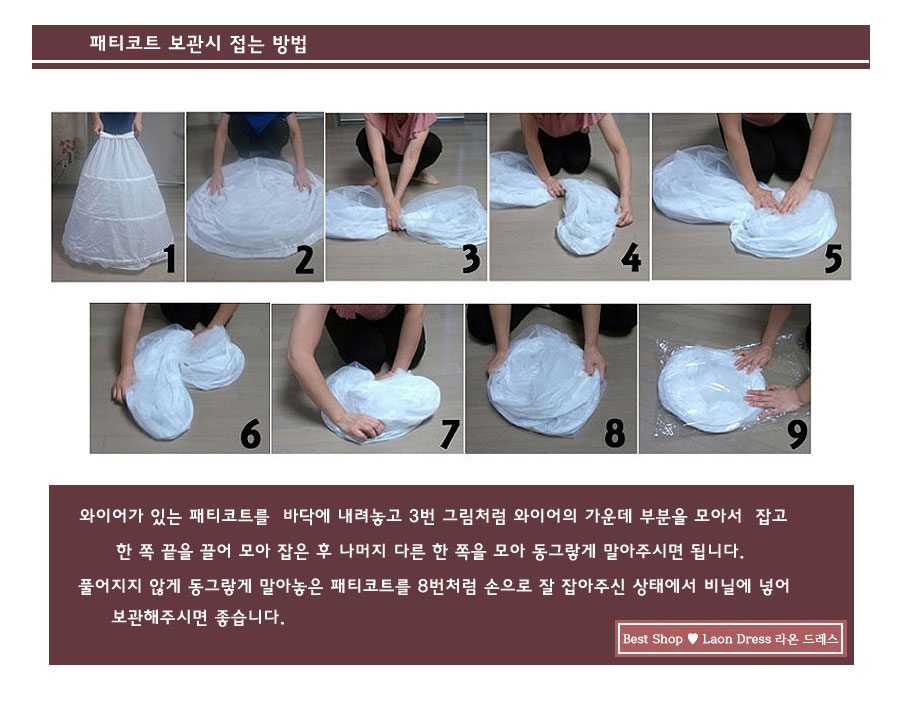 패티코트 보관시 접는 방법

1 2 3 4 5

6 7 8 9

와이어가 있는 패티코트를 바닥에 내려놓고 3번 그림처럼 와이어의 가운데 부분을 모아서 잡고 한 쪽 끝을 끌어 모아 잡은 후 나머지 다른 한 쪽을 모아 동그랗게 말아주시면 됩니다.

풀어지지 않게 동그랗게 말아놓은 패티코트를 8번처럼 손으로 잘 잡아주신 상태에서 비닐에 넣어 보관해주시면 좋습니다.

Best Shop ♥ Laon Dress 라온 드레스