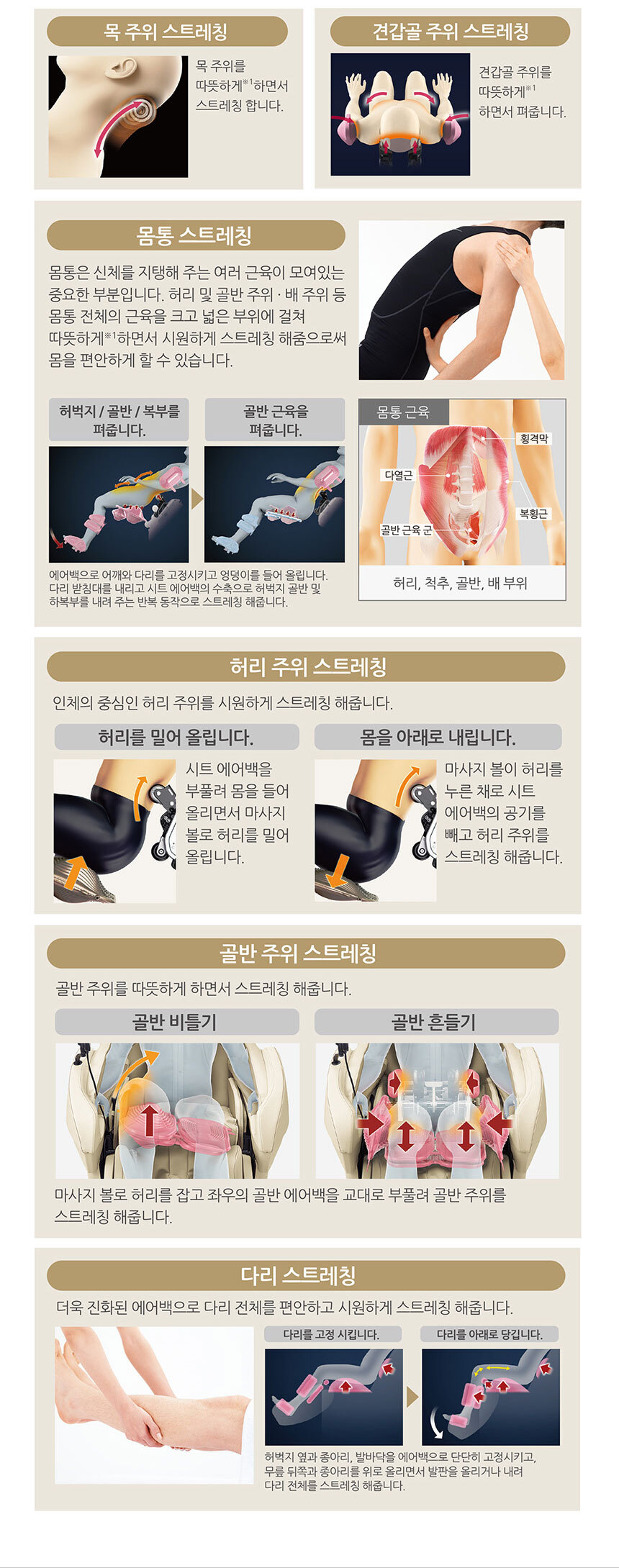 목 주위 스트레칭

목 주위를 따뜻하게※1하면서 스트레칭 합니다.

견갑골 주위 스트레칭

견갑골 주위를 따뜻하게※1 하면서 펴줍니다.

몸통 스트레칭

몸통은 신체를 지탱해 주는 여러 근육이 모여있는 중요한 부분입니다. 허리 및 골반 주위 · 배 주위 등 몸통 전체의 근육을 크고 넓은 부위에 걸쳐 따뜻하게※1하면서 시원하게 스트레칭 해줌으로써 몸을 편안하게 할 수 있습니다.

허벅지 / 골반 / 복부를 펴줍니다.

골반 근육을 펴줍니다.

에어백으로 어깨와 다리를 고정시키고 엉덩이를 들어 올립니다. 다리 받침대를 내리고 시트 에어백의 수축으로 허벅지 골반 및 하복부를 내려 주는 반복 동작으로 스트레칭 해줍니다.

몸통 근육

횡격막

다열근

복횡근

골반 근육 군

허리, 척추, 골반, 배 부위

허리 주위 스트레칭

인체의 중심인 허리 주위를 시원하게 스트레칭 해줍니다.

허리를 밀어 올립니다.

시트 에어백을 부풀려 몸을 들어 올리면서 마사지 볼로 허리를 밀어 올립니다.

몸을 아래로 내립니다.

마사지 볼이 허리를 누른 채로 시트 에어백의 공기를 빼고 허리 주위를 스트레칭 해줍니다.

골반 주위 스트레칭

골반 주위를 따뜻하게 하면서 스트레칭 해줍니다.

골반 비틀기

골반 흔들기

마사지 볼로 허리를 잡고 좌우의 골반 에어백을 교대로 부풀려 골반 주위를 스트레칭 해줍니다.

다리 스트레칭

더욱 진화된 에어백으로 다리 전체를 편안하고 시원하게 스트레칭 해줍니다.

다리를 고정 시킵니다.

다리를 아래로 당깁니다.

허벅지 옆과 종아리, 발바닥을 에어백으로 단단히 고정시키고, 무릎 뒤쪽과 종아리를 위로 올리면서 발판을 올리거나 내려 다리 전체를 스트레칭 해줍니다.