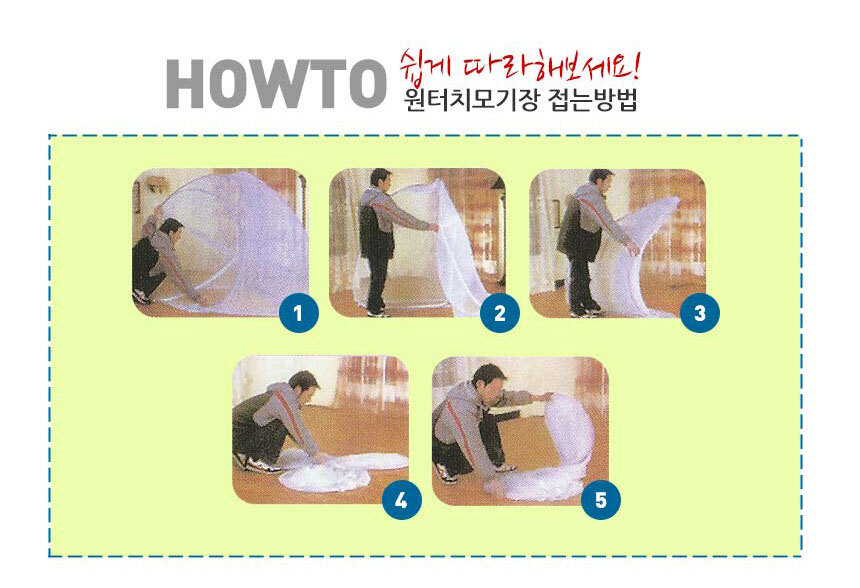 HOWTO 쉽게 따라해보세요!
원터치모기장 접는방법

1
2
3
4
5