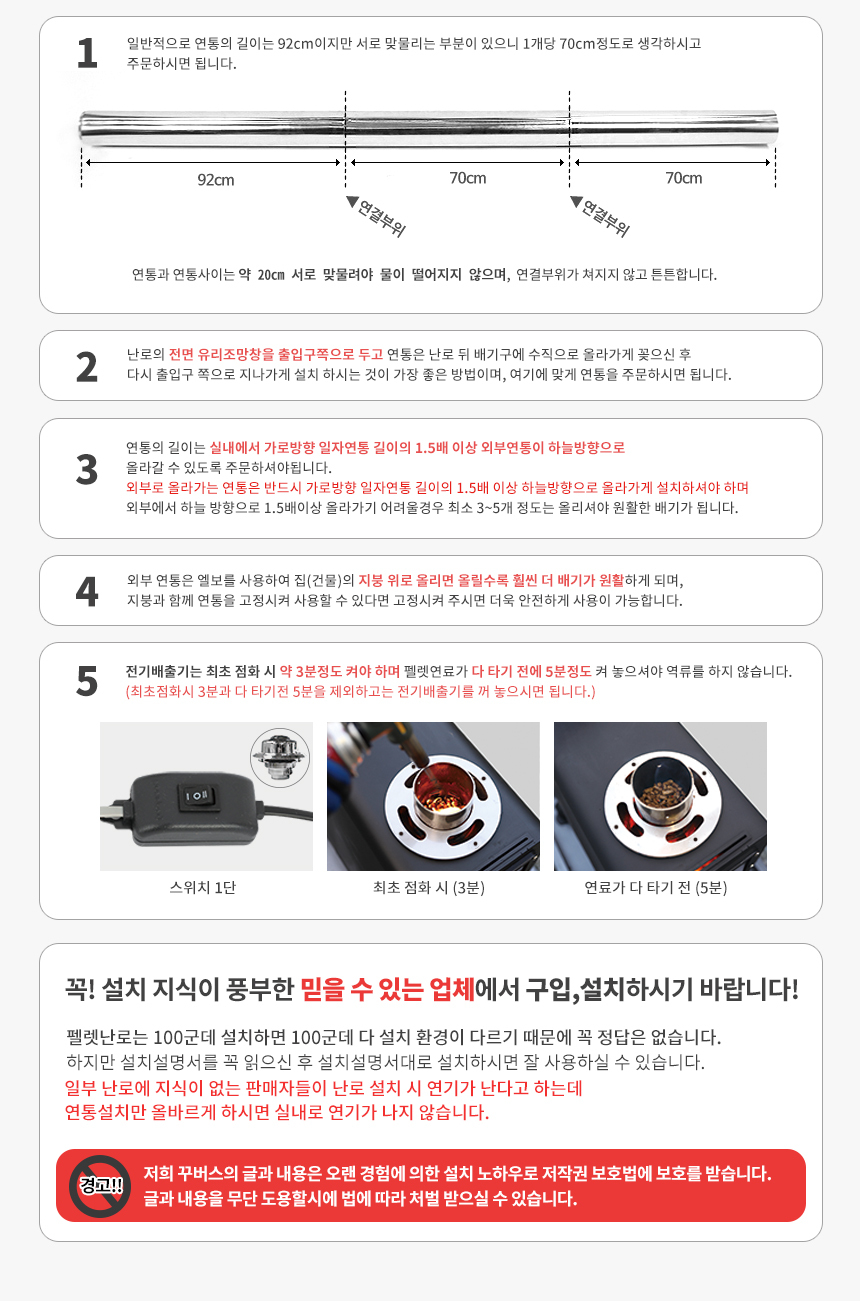 1
일반적으로 연통의 길이는 92cm이지만 서로 맞물리는 부분이 있으니 1개당 70cm정도로 생각하시고 주문하시면 됩니다.

92cm
70cm
70cm
▼연결부위
▼연결부위

연통과 연통사이는 약 20㎝ 서로 맞물려야 물이 떨어지지 않으며, 연결부위가 쳐지지 않고 튼튼합니다.

2
난로의 전면 유리조망창을 출입구쪽으로 두고 연통은 난로 뒤 배기구에 수직으로 올라가게 꽂으신 후 다시 출입구 쪽으로 지나가게 설치 하시는 것이 가장 좋은 방법이며, 여기에 맞게 연통을 주문하시면 됩니다.

3
연통의 길이는 실내에서 가로방향 일자연통 길이의 1.5배 이상 외부연통이 하늘방향으로 올라갈 수 있도록 주문하셔야됩니다.
외부로 올라가는 연통은 반드시 가로방향 일자연통 길이의 1.5배 이상 하늘방향으로 올라가게 설치하셔야 하며
외부에서 하늘 방향으로 1.5배이상 올라가기 어려울경우 최소 3~5개 정도는 올리셔야 원활한 배기가 됩니다.

4
외부 연통은 엘보를 사용하여 집(건물)의 지붕 위로 올리면 올릴수록 훨씬 더 배기가 원활하게 되며, 지붕과 함께 연통을 고정시켜 사용할 수 있다면 고정시켜 주시면 더욱 안전하게 사용이 가능합니다.

5
전기배출기는 최초 점화 시 약 3분정도 켜야 하며 펠렛연료가 다 타기 전에 5분정도 켜 놓으셔야 역류를 하지 않습니다.
(최초점화시 3분과 다 타기전 5분을 제외하고는 전기배출기를 꺼 놓으시면 됩니다.)

스위치 1단
최초 점화 시 (3분)
연료가 다 타기 전 (5분)

꼭! 설치 지식이 풍부한 믿을 수 있는 업체에서 구입,설치하시기 바랍니다!

펠렛난로는 100군데 설치하면 100군데 다 설치 환경이 다르기 때문에 꼭 정답은 없습니다.
하지만 설치설명서를 꼭 읽으신 후 설치설명서대로 설치하시면 잘 사용하실 수 있습니다.
일부 난로에 지식이 없는 판매자들이 난로 설치 시 연기가 난다고 하는데
연통설치만 올바르게 하시면 실내로 연기가 나지 않습니다.

경고!!
저희 꾸버스의 글과 내용은 오랜 경험에 의한 설치 노하우로 저작권 보호법에 보호를 받습니다.
글과 내용을 무단 도용할시에 법에 따라 처벌 받으실 수 있습니다.