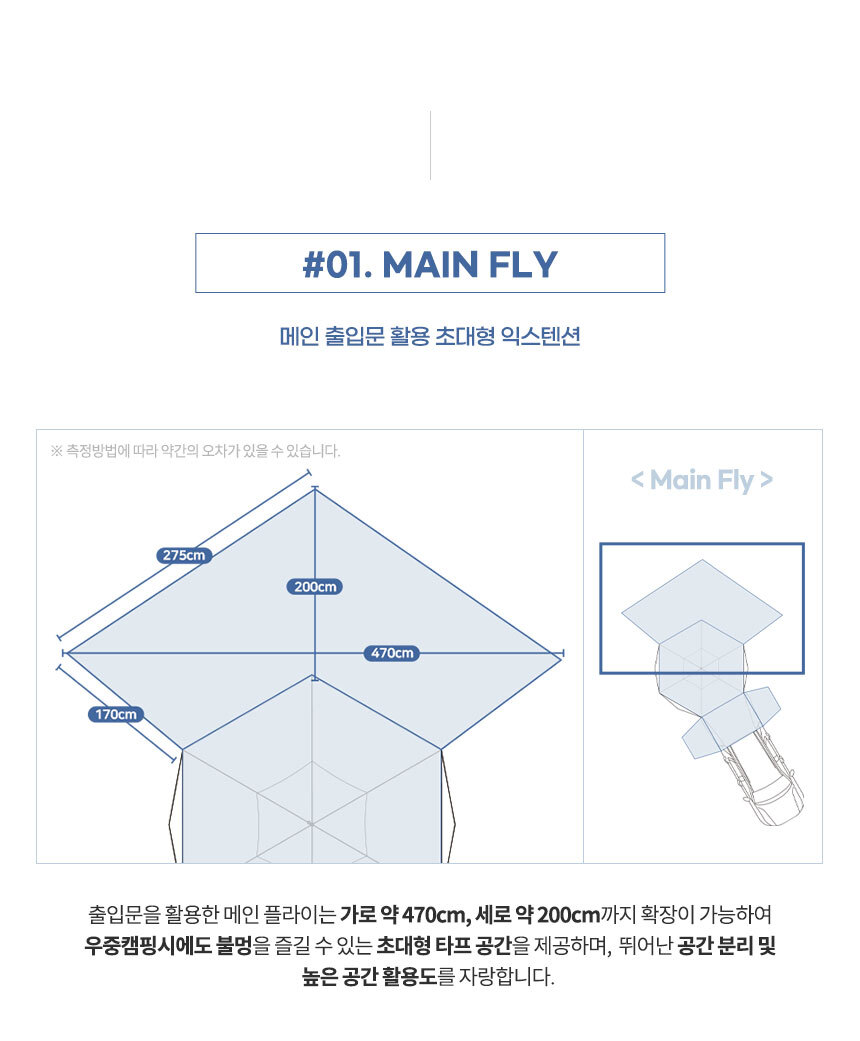 #01. MAIN FLY

메인 출입문 활용 초대형 익스텐션

※ 측정방법에 따라 약간의 오차가 있을 수 있습니다.

275cm

200cm

470cm

170cm

< Main Fly >

출입문을 활용한 메인 플라이는 가로 약 470cm, 세로 약 200cm까지 확장이 가능하여 우중캠핑시에도 불멍을 즐길 수 있는 초대형 타프 공간을 제공하며, 뛰어난 공간 분리 및 높은 공간 활용도를 자랑합니다.