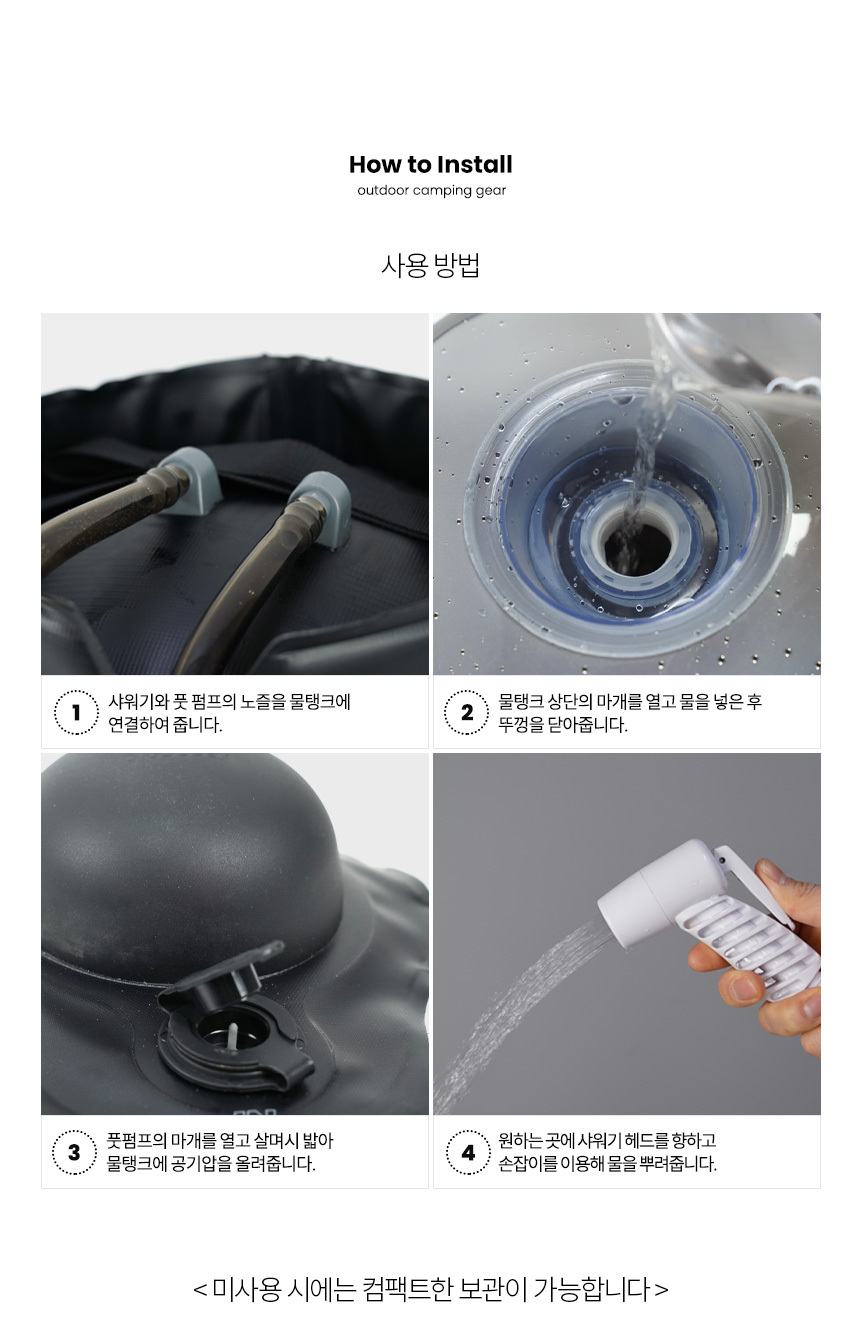 How to Install
outdoor camping gear

사용 방법

1 샤워기와 풋 펌프의 노즐을 물탱크에 연결하여 줍니다.

2 물탱크 상단의 마개를 열고 물을 넣은 후 뚜껑을 닫아줍니다.

3 풋펌프의 마개를 열고 살며시 밟아 물탱크에 공기압을 올려줍니다.

4 원하는 곳에 샤워기 헤드를 향하고 손잡이를 이용해 물을 뿌려줍니다.

< 미사용 시에는 컴팩트한 보관이 가능합니다 >