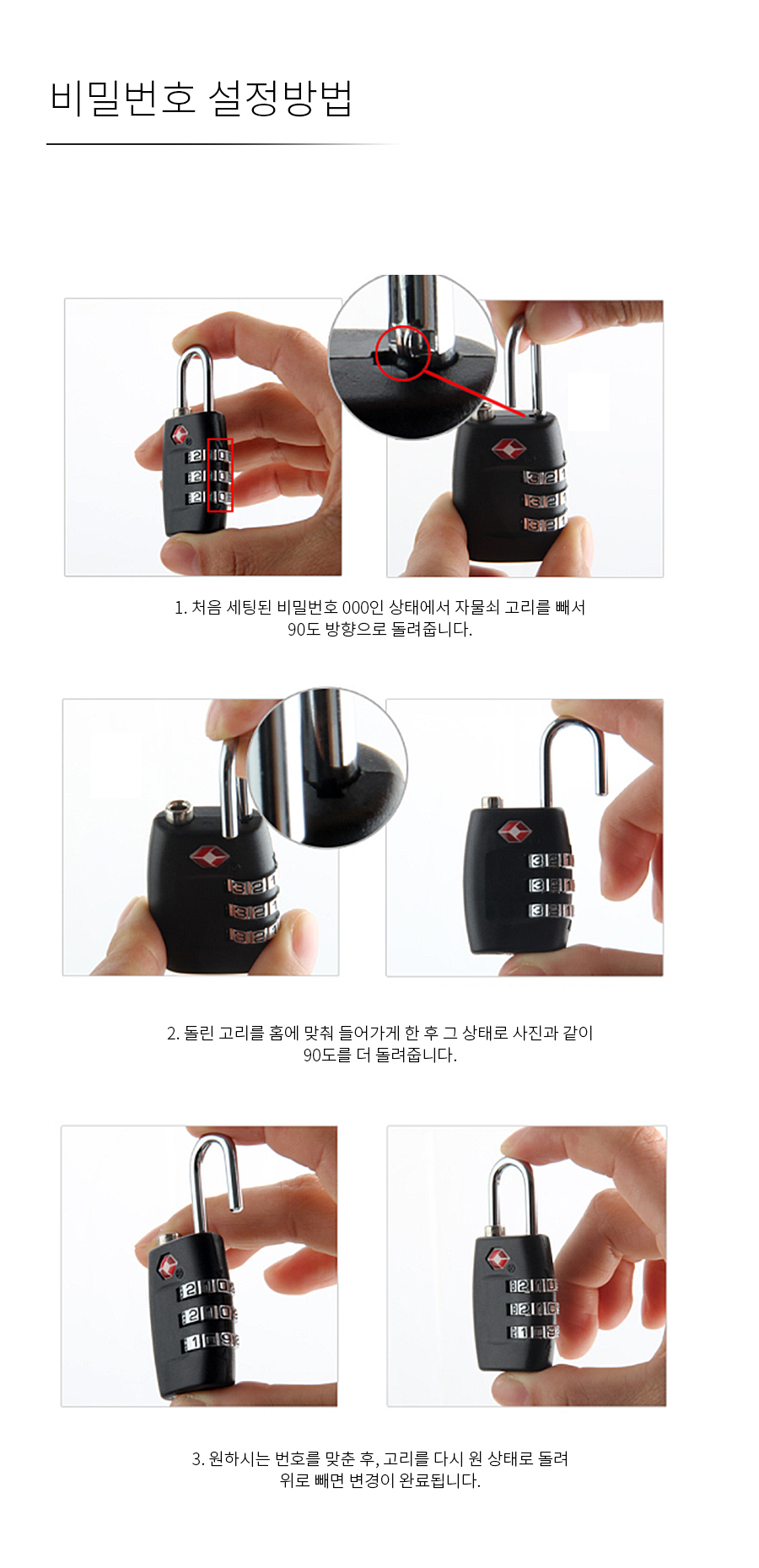 비밀번호 설정방법

1. 처음 세팅된 비밀번호 000인 상태에서 자물쇠 고리를 빼서 90도 방향으로 돌려줍니다.

2. 돌린 고리를 홈에 맞춰 들어가게 한 후 그 상태로 사진과 같이 90도를 더 돌려줍니다.

3. 원하시는 번호를 맞춘 후, 고리를 다시 원 상태로 돌려 위로 빼면 변경이 완료됩니다.