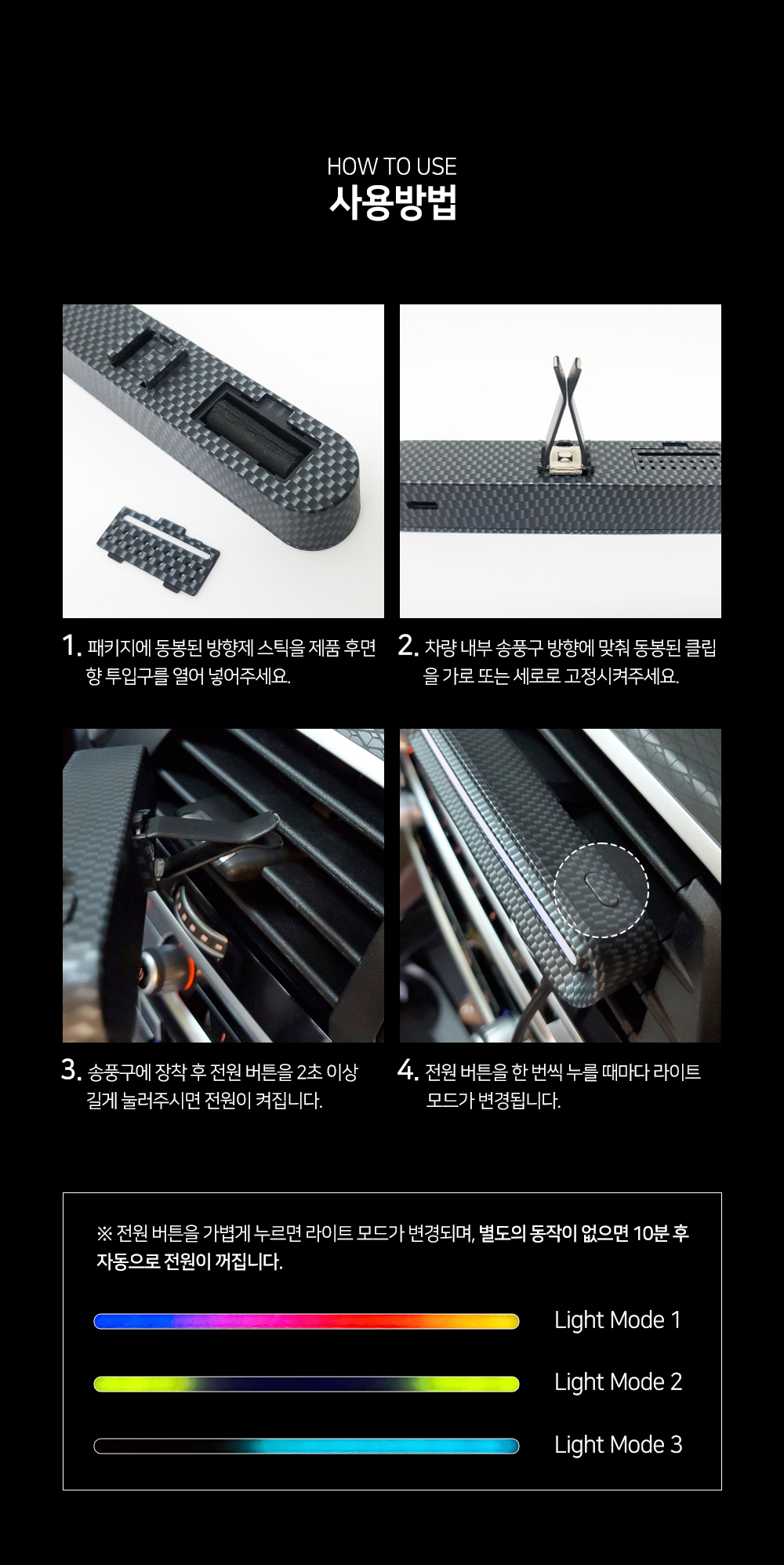 HOW TO USE
사용방법

1. 패키지에 동봉된 방향제 스틱을 제품 후면 향 투입구를 열어 넣어주세요.

2. 차량 내부 송풍구 방향에 맞춰 동봉된 클립을 가로 또는 세로로 고정시켜주세요.

3. 송풍구에 장착 후 전원 버튼을 2초 이상 길게 눌러주시면 전원이 켜집니다.

4. 전원 버튼을 한 번씩 누를 때마다 라이트 모드가 변경됩니다.

※ 전원 버튼을 가볍게 누르면 라이트 모드가 변경되며, 별도의 동작이 없으면 10분 후 자동으로 전원이 꺼집니다.

Light Mode 1

Light Mode 2

Light Mode 3