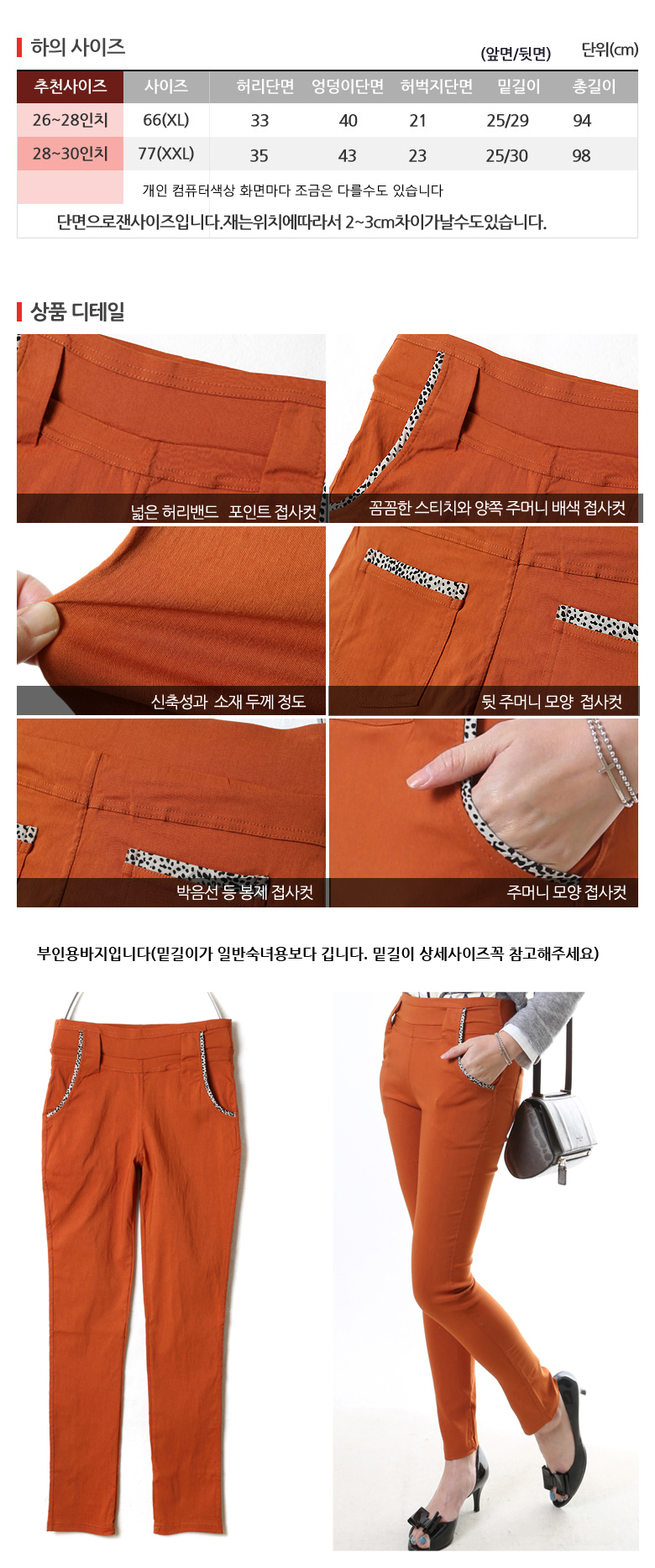 하의 사이즈

(앞면/뒷면) 단위(cm)

| 추천사이즈 | 사이즈 | 허리단면 | 엉덩이단면 | 허벅지단면 | 밑길이 | 총길이 |
|---|---|---|---|---|---|---|
| 26~28인치 | 66(XL) | 33 | 40 | 21 | 25/29 | 94 |
| 28~30인치 | 77(XXL) | 35 | 43 | 23 | 25/30 | 98 |

개인 컴퓨터색상 화면마다 조금은 다를수도 있습니다

단면으로잰사이즈입니다.재는위치에따라서 2~3cm차이가날수도있습니다.

상품 디테일

넓은 허리밴드 포인트 접사컷

꼼꼼한 스티치와 양쪽 주머니 배색 접사컷

신축성과 소재 두께 정도

뒷 주머니 모양 접사컷

박음선 등 봉제 접사컷

주머니 모양 접사컷

부인용바지입니다(밑길이가 일반숙녀용보다 깁니다. 밑길이 상세사이즈꼭 참고해주세요)