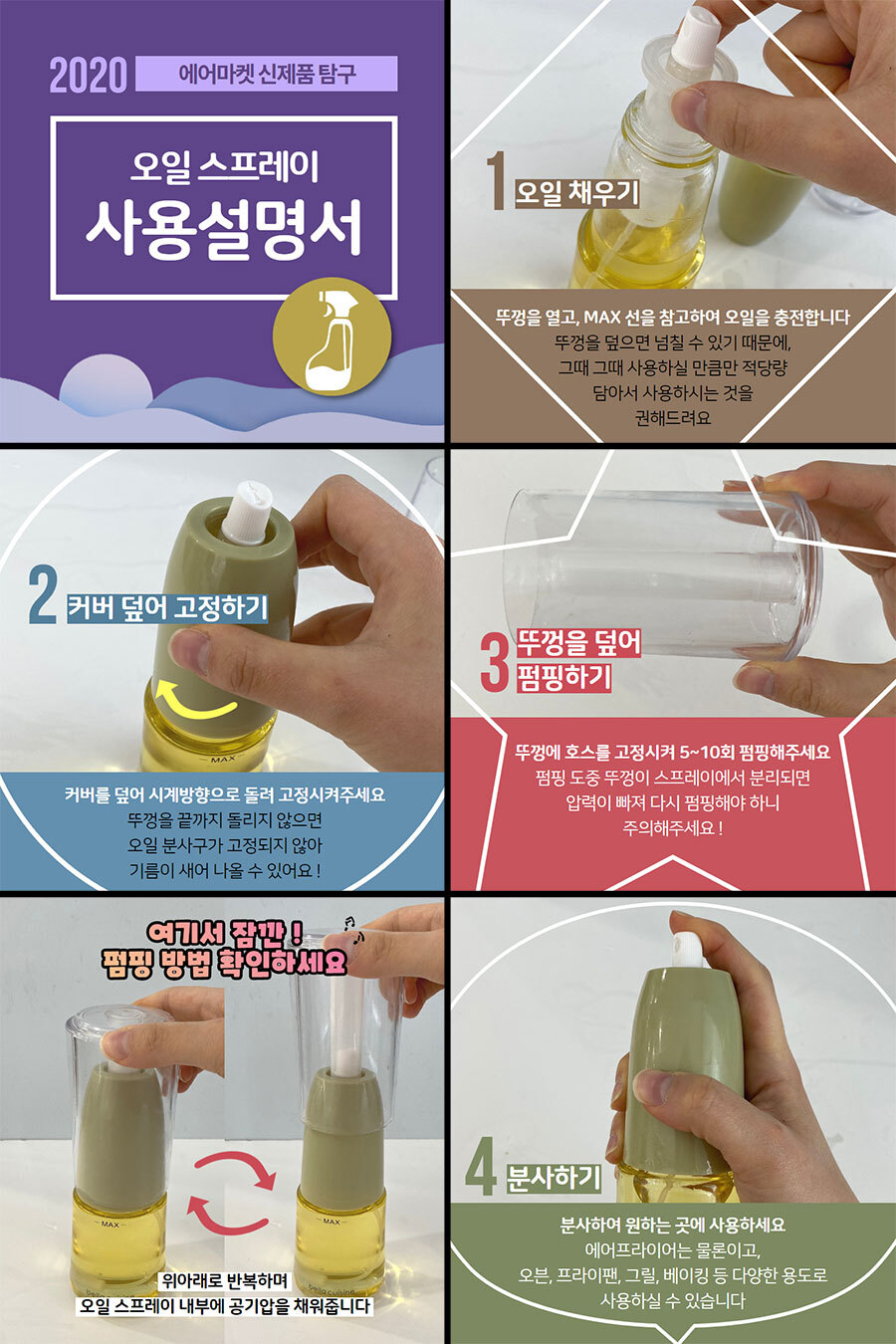 2020 에어마켓 신제품 탐구

오일 스프레이
사용설명서

1 오일 채우기

뚜껑을 열고, MAX 선을 참고하여 오일을 충전합니다
뚜껑을 덮으면 넘칠 수 있기 때문에,
그때 그때 사용하실 만큼만 적당량
담아서 사용하시는 것을
권해드려요

2 커버 덮어 고정하기

MAX

커버를 덮어 시계방향으로 돌려 고정시켜주세요
뚜껑을 끝까지 돌리지 않으면
오일 분사구가 고정되지 않아
기름이 새어 나올 수 있어요 !

3 뚜껑을 덮어 펌핑하기

뚜껑에 호스를 고정시켜 5~10회 펌핑해주세요
펌핑 도중 뚜껑이 스프레이에서 분리되면
압력이 빠져 다시 펌핑해야 하니
주의해주세요 !

여기서 잠깐 !
펌핑 방법 확인하세요

MAX
MAX

위아래로 반복하며
오일 스프레이 내부에 공기압을 채워줍니다

4 분사하기

분사하여 원하는 곳에 사용하세요
에어프라이어는 물론이고,
오븐, 프라이팬, 그릴, 베이킹 등 다양한 용도로
사용하실 수 있습니다