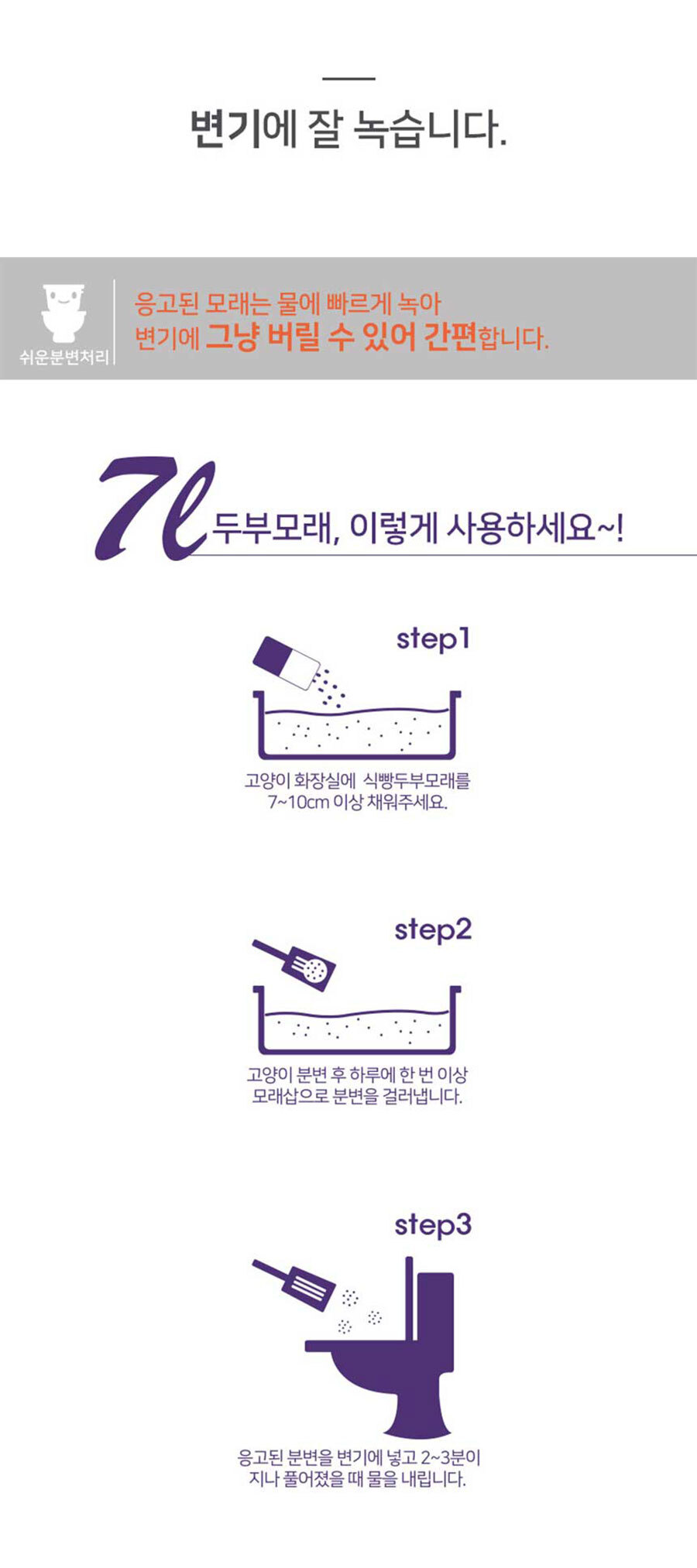 변기에 잘 녹습니다.

쉬운분변처리

응고된 모래는 물에 빠르게 녹아
변기에 그냥 버릴 수 있어 간편합니다.

7l 두부모래, 이렇게 사용하세요~!

step1

고양이 화장실에 식빵두부모래를
7~10cm 이상 채워주세요.

step2

고양이 분변 후 하루에 한 번 이상
모래삽으로 분변을 걸러냅니다.

step3

응고된 분변을 변기에 넣고 2~3분이
지나 풀어졌을 때 물을 내립니다.