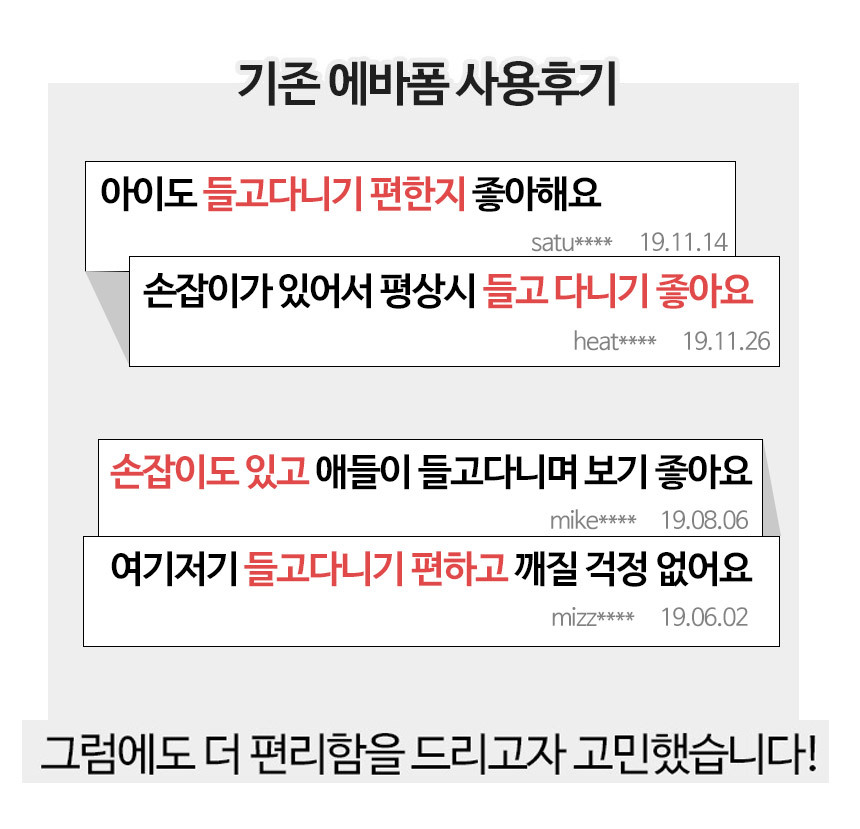 기존 에바폼 사용후기

아이도 들고다니기 편한지 좋아해요

satu**** 19.11.14

손잡이가 있어서 평상시 들고 다니기 좋아요

heat**** 19.11.26

손잡이도 있고 애들이 들고다니며 보기 좋아요

mike**** 19.08.06

여기저기 들고다니기 편하고 깨질 걱정 없어요

mizz**** 19.06.02

그럼에도 더 편리함을 드리고자 고민했습니다!