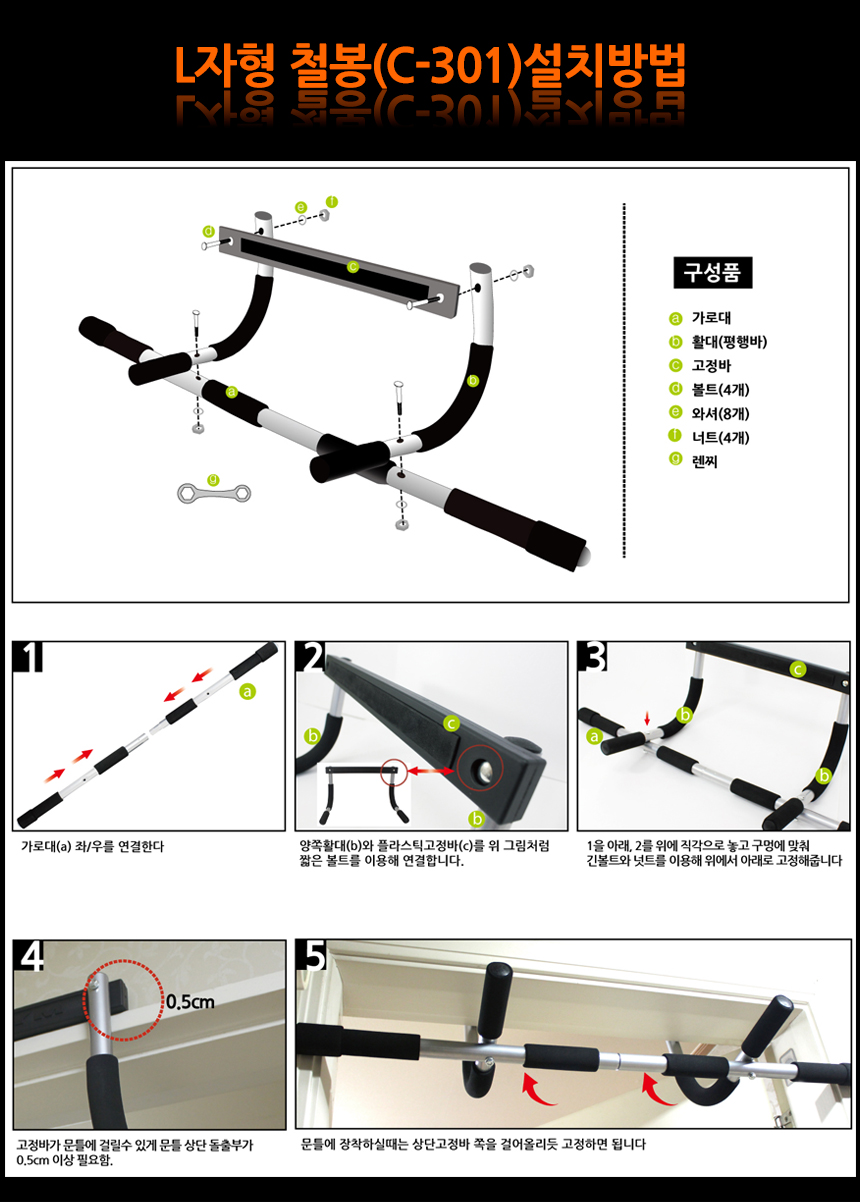 L자형 철봉(C-301)설치방법

d e f c a b g

구성품

a 가로대
b 활대(평행바)
c 고정바
d 볼트(4개)
e 와셔(8개)
f 너트(4개)
g 렌찌

1
a
가로대(a) 좌/우를 연결한다

2
b c b
양쪽활대(b)와 플라스틱고정바(c)를 위 그림처럼 짧은 볼트를 이용해 연결합니다.

3
c b a b
1을 아래, 2를 위에 직각으로 놓고 구멍에 맞춰 긴볼트와 넛트를 이용해 위에서 아래로 고정해줍니다

4
0.5cm
고정바가 문틀에 걸릴수 있게 문틀 상단 돌출부가 0.5cm 이상 필요함.

5
문틀에 장착하실때는 상단고정바 쪽을 걸어올리듯 고정하면 됩니다