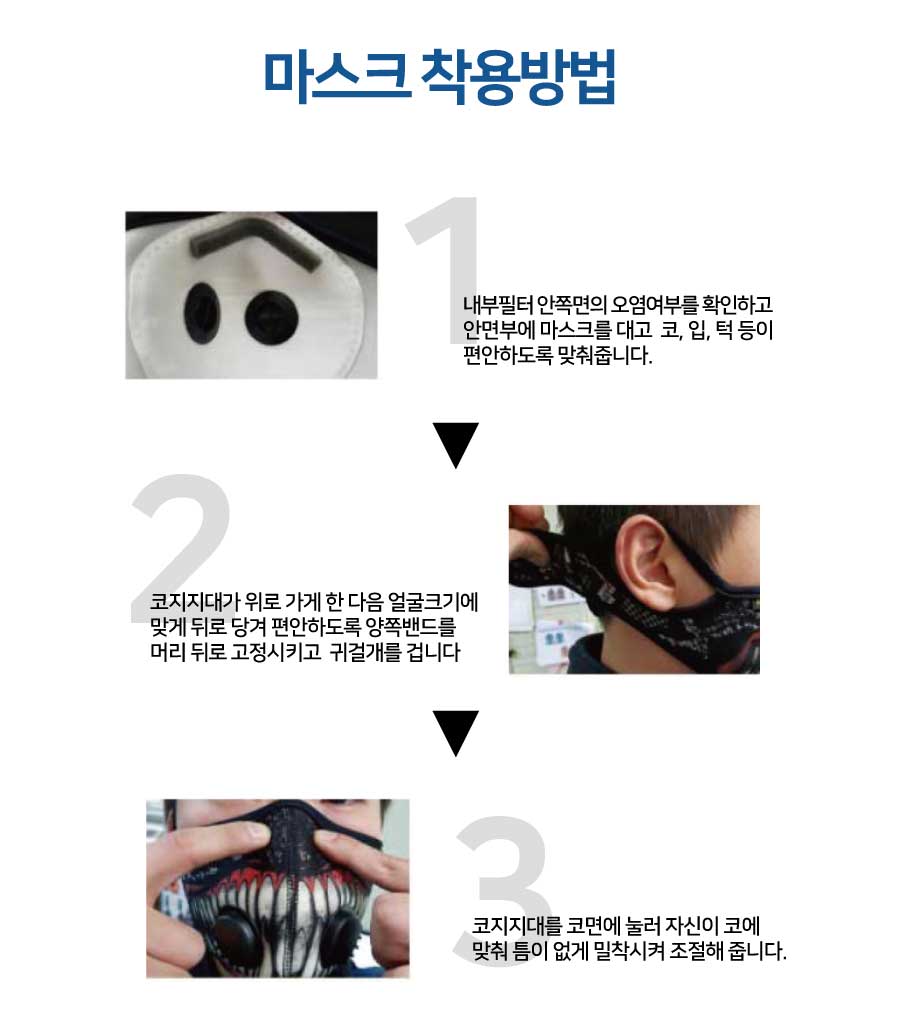 마스크 착용방법

1

내부필터 안쪽면의 오염여부를 확인하고 안면부에 마스크를 대고 코, 입, 턱 등이 편안하도록 맞춰줍니다.

2

코지지대가 위로 가게 한 다음 얼굴크기에 맞게 뒤로 당겨 편안하도록 양쪽밴드를 머리 뒤로 고정시키고 귀걸개를 겁니다

3

코지지대를 코면에 눌러 자신이 코에 맞춰 틈이 없게 밀착시켜 조절해 줍니다.