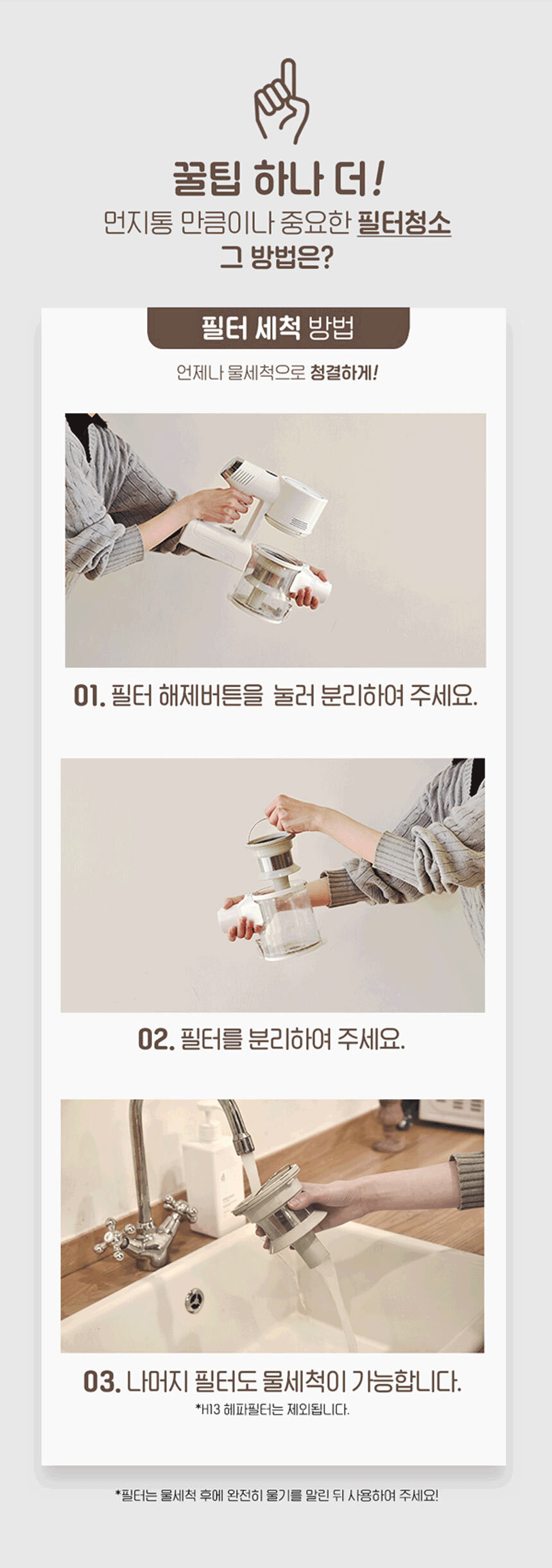 꿀팁 하나 더!
먼지통 만큼이나 중요한 필터청소
그 방법은?

필터 세척 방법
언제나 물세척으로 청결하게!

01. 필터 해제버튼을 눌러 분리하여 주세요.

02. 필터를 분리하여 주세요.

03. 나머지 필터도 물세척이 가능합니다.
*H13 헤파필터는 제외됩니다.

*필터는 물세척 후에 완전히 물기를 말린 뒤 사용하여 주세요!