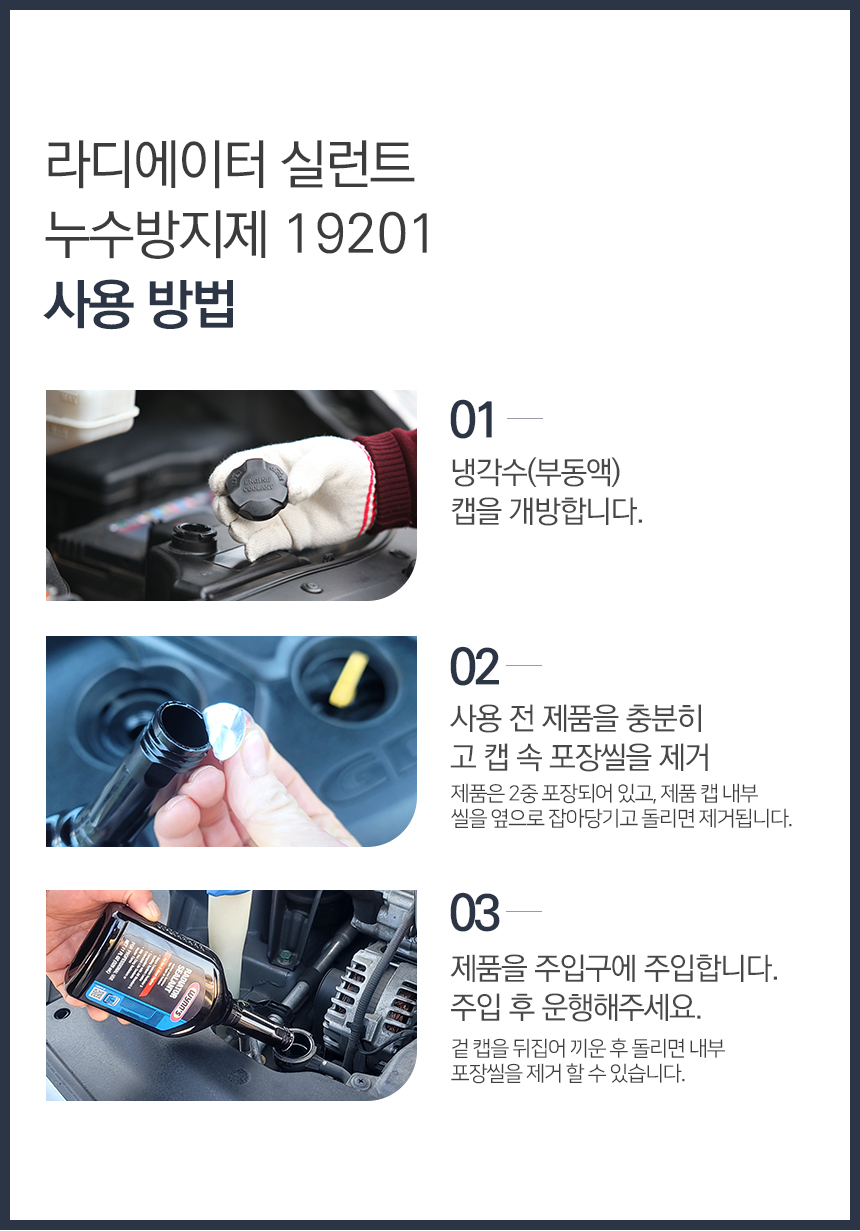 라디에이터 실런트
누수방지제 19201
사용 방법

01

냉각수(부동액)
캡을 개방합니다.

02

사용 전 제품을 충분히
고 캡 속 포장씰을 제거

제품은 2중 포장되어 있고, 제품 캡 내부
씰을 옆으로 잡아당기고 돌리면 제거됩니다.

03

제품을 주입구에 주입합니다.
주입 후 운행해주세요.

겉 캡을 뒤집어 끼운 후 돌리면 내부
포장씰을 제거 할 수 있습니다.