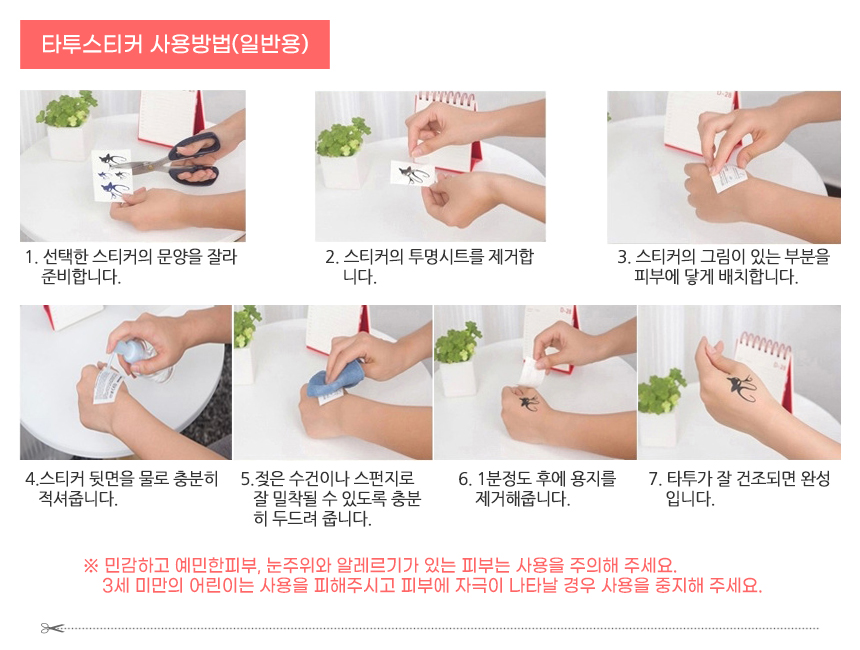 타투스티커 사용방법(일반용)

1. 선택한 스티커의 문양을 잘라 준비합니다.

2. 스티커의 투명시트를 제거합니다.

3. 스티커의 그림이 있는 부분을 피부에 닿게 배치합니다.

4.스티커 뒷면을 물로 충분히 적셔줍니다.

5.젖은 수건이나 스펀지로 잘 밀착될 수 있도록 충분히 두드려 줍니다.

6. 1분정도 후에 용지를 제거해줍니다.

7. 타투가 잘 건조되면 완성입니다.

※ 민감하고 예민한피부, 눈주위와 알레르기가 있는 피부는 사용을 주의해 주세요.
3세 미만의 어린이는 사용을 피해주시고 피부에 자극이 나타날 경우 사용을 중지해 주세요.