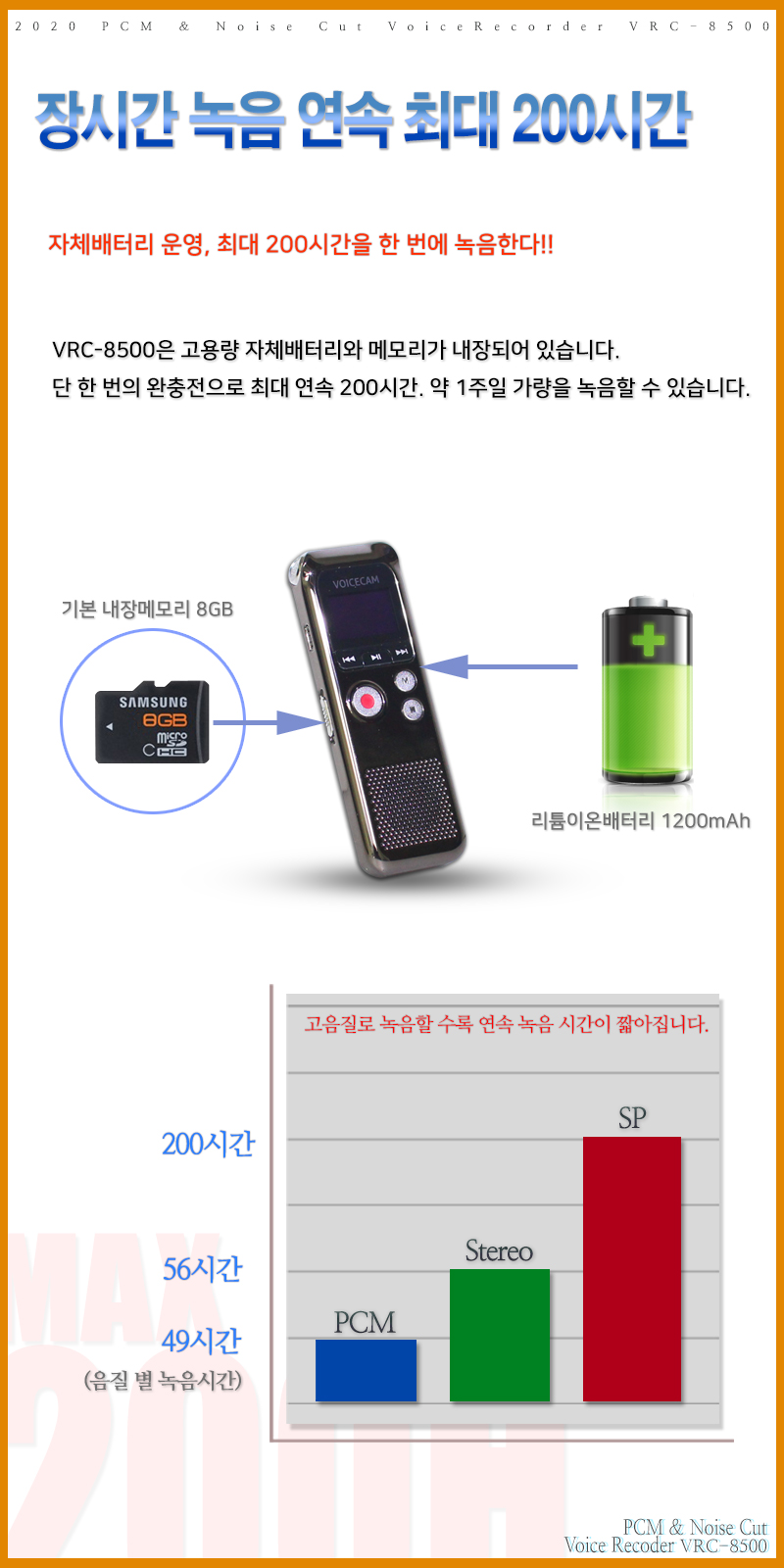 2020 PCM & Noise Cut VoiceRecorder VRC-8500

장시간 녹음 연속 최대 200시간

자체배터리 운영, 최대 200시간을 한 번에 녹음한다!!

VRC-8500은 고용량 자체배터리와 메모리가 내장되어 있습니다.
단 한 번의 완충전으로 최대 연속 200시간. 약 1주일 가량을 녹음할 수 있습니다.

기본 내장메모리 8GB

SAMSUNG
8GB
micro SD HC

VOICECAM

리튬이온배터리 1200mAh

고음질로 녹음할 수록 연속 녹음 시간이 짧아집니다.

200시간
56시간
49시간
(음질 별 녹음시간)

PCM
Stereo
SP

MAX
200H

PCM & Noise Cut
Voice Recoder VRC-8500