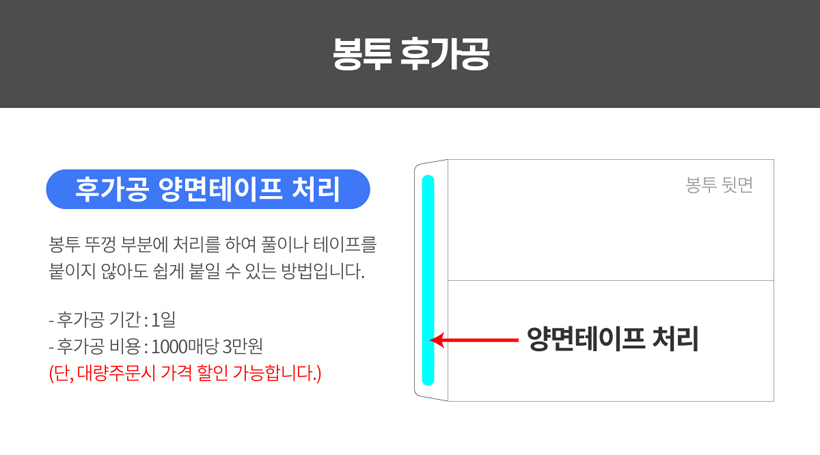 봉투 후가공

후가공 양면테이프 처리

봉투 뚜껑 부분에 처리를 하여 풀이나 테이프를 붙이지 않아도 쉽게 붙일 수 있는 방법입니다.

- 후가공 기간 : 1일
- 후가공 비용 : 1000매당 3만원
(단, 대량주문시 가격 할인 가능합니다.)

봉투 뒷면

양면테이프 처리