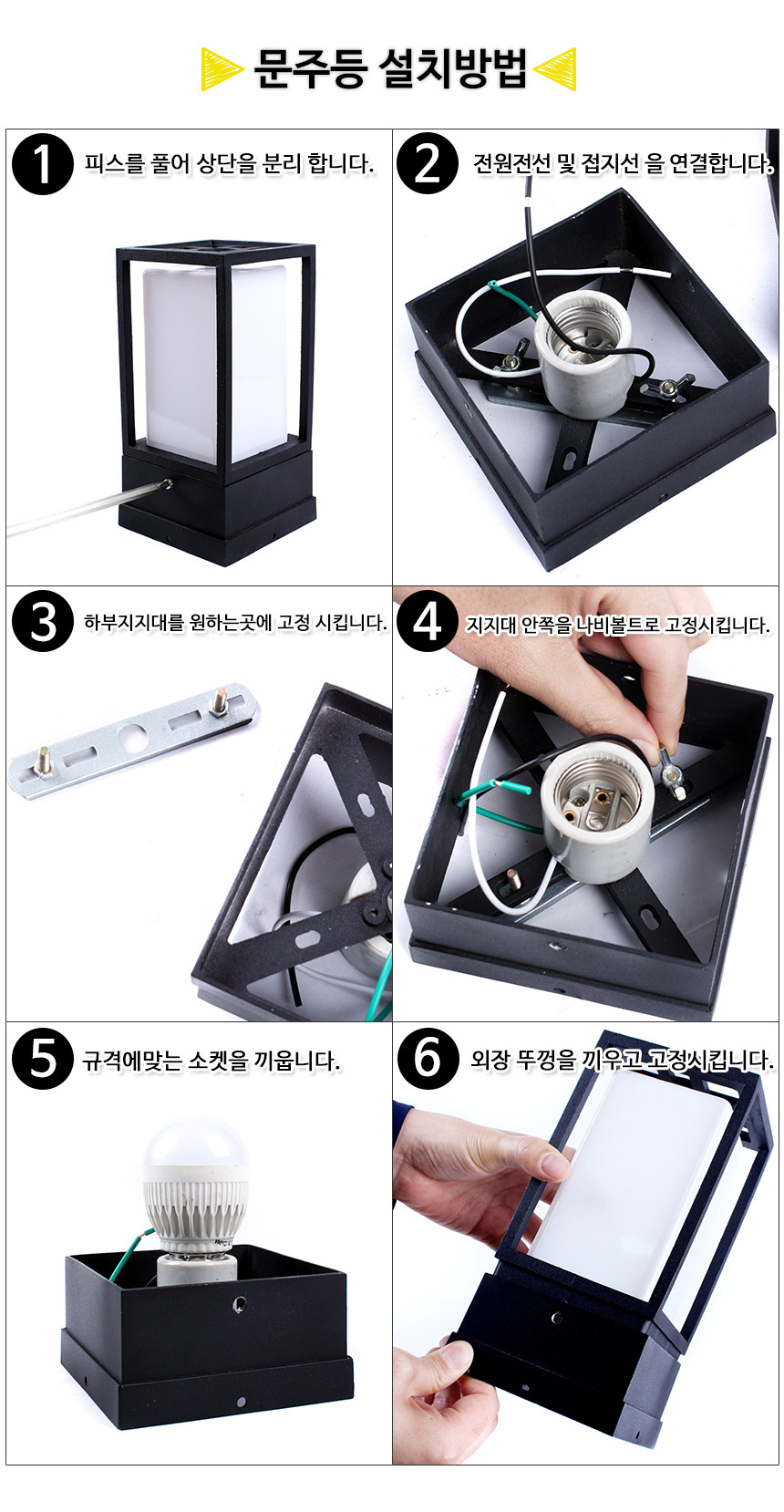 문주등 설치방법

1 피스를 풀어 상단을 분리 합니다.

2 전원전선 및 접지선 을 연결합니다.

3 하부지지대를 원하는곳에 고정 시킵니다.

4 지지대 안쪽을 나비볼트로 고정시킵니다.

5 규격에맞는 소켓을 끼웁니다.

6 외장 뚜껑을 끼우고 고정시킵니다.