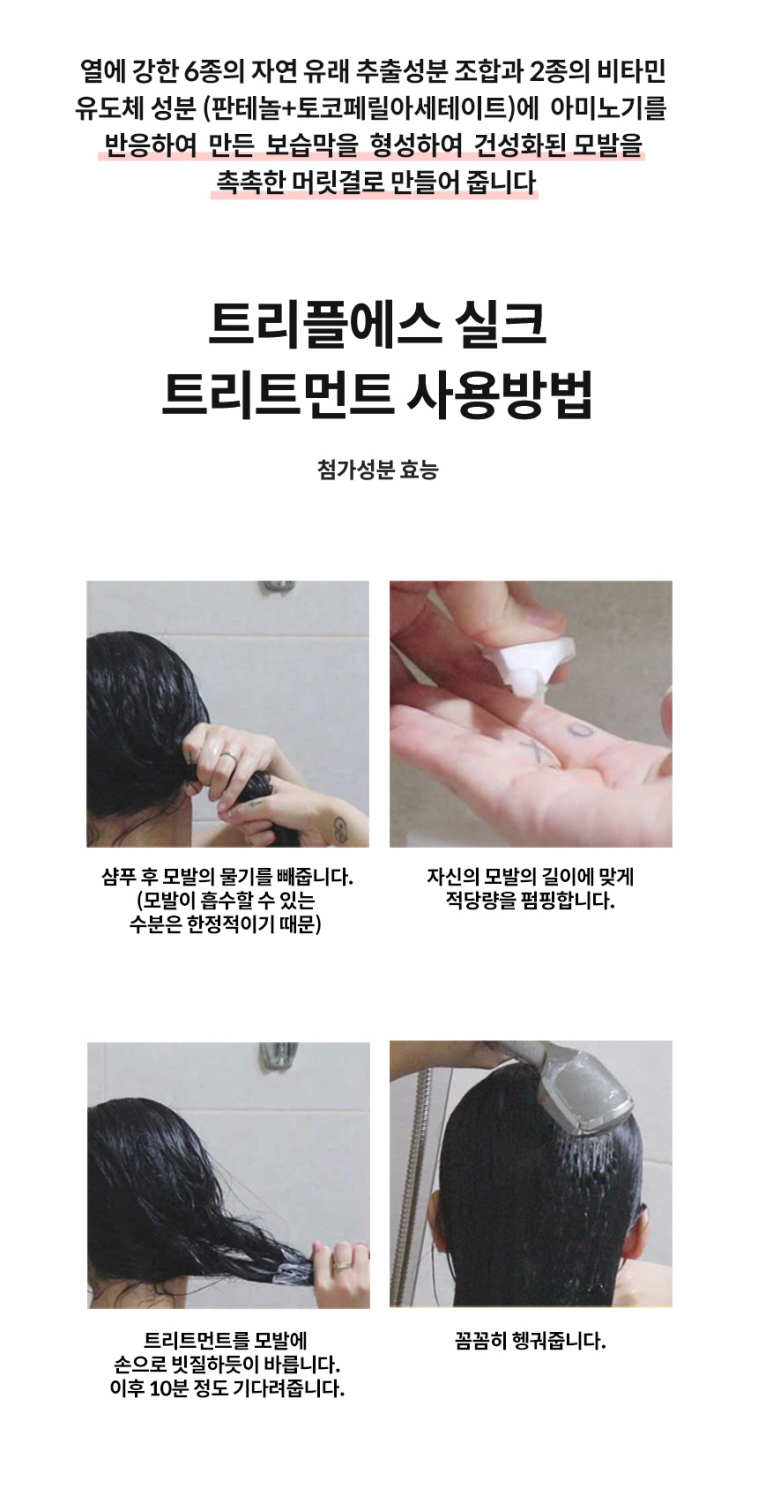 열에 강한 6종의 자연 유래 추출성분 조합과 2종의 비타민 유도체 성분 (판테놀+토코페릴아세테이트)에 아미노기를 반응하여 만든 보습막을 형성하여 건성화된 모발을 촉촉한 머릿결로 만들어 줍니다

트리플에스 실크
트리트먼트 사용방법

첨가성분 효능

샴푸 후 모발의 물기를 빼줍니다. (모발이 흡수할 수 있는 수분은 한정적이기 때문)

자신의 모발의 길이에 맞게 적당량을 펌핑합니다.

트리트먼트를 모발에 손으로 빗질하듯이 바릅니다. 이후 10분 정도 기다려줍니다.

꼼꼼히 헹궈줍니다.