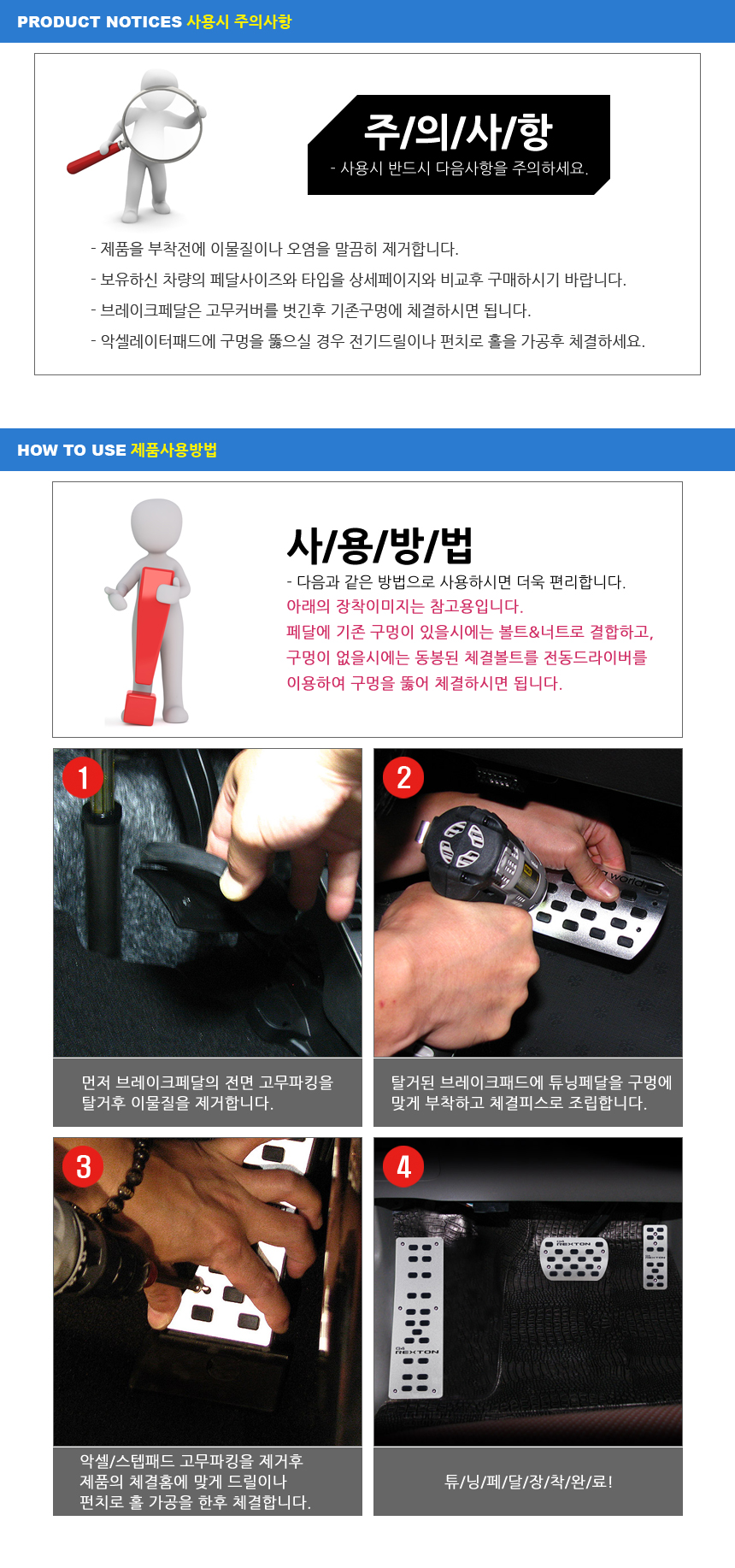 PRODUCT NOTICES 사용시 주의사항

주/의/사/항
- 사용시 반드시 다음사항을 주의하세요.

- 제품을 부착전에 이물질이나 오염을 말끔히 제거합니다.
- 보유하신 차량의 페달사이즈와 타입을 상세페이지와 비교후 구매하시기 바랍니다.
- 브레이크페달은 고무커버를 벗긴후 기존구멍에 체결하시면 됩니다.
- 악셀레이터패드에 구멍을 뚫으실 경우 전기드릴이나 펀치로 홀을 가공후 체결하세요.

HOW TO USE 제품사용방법

사/용/방/법
- 다음과 같은 방법으로 사용하시면 더욱 편리합니다.
아래의 장착이미지는 참고용입니다.
페달에 기존 구멍이 있을시에는 볼트&너트로 결합하고, 구멍이 없을시에는 동봉된 체결볼트를 전동드라이버를 이용하여 구멍을 뚫어 체결하시면 됩니다.

1
먼저 브레이크페달의 전면 고무파킹을 탈거후 이물질을 제거합니다.

2
world
탈거된 브레이크패드에 튜닝페달을 구멍에 맞게 부착하고 체결피스로 조립합니다.

3
악셀/스텝패드 고무파킹을 제거후 제품의 체결홈에 맞게 드릴이나 펀치로 홀 가공을 한후 체결합니다.

4
REXTON
REXTON
REXTON
튜/닝/페/달/장/착/완/료!