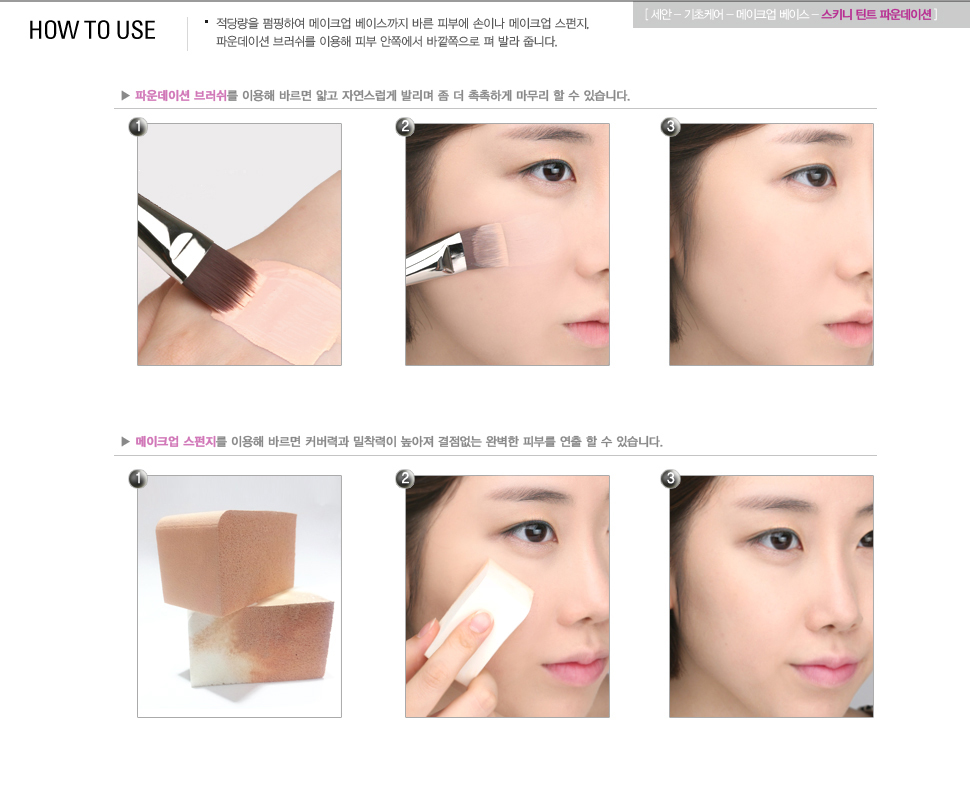 HOW TO USE

▪ 적당량을 펌핑하여 메이크업 베이스까지 바른 피부에 손이나 메이크업 스펀지, 파운데이션 브러쉬를 이용해 피부 안쪽에서 바깥쪽으로 펴 발라 줍니다.

[ 세안 – 기초케어 – 메이크업 베이스 – 스키니 틴트 파운데이션 ]

▶ 파운데이션 브러쉬를 이용해 바르면 얇고 자연스럽게 발리며 좀 더 촉촉하게 마무리 할 수 있습니다.

1

2

3

▶ 메이크업 스펀지를 이용해 바르면 커버력과 밀착력이 높아져 결점없는 완벽한 피부를 연출 할 수 있습니다.

1

2

3