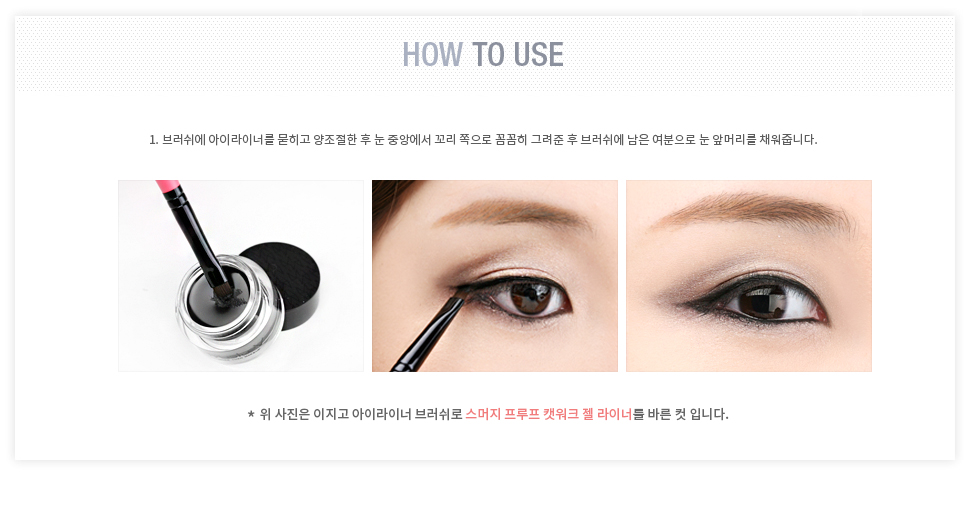 HOW TO USE

1. 브러쉬에 아이라이너를 묻히고 양조절한 후 눈 중앙에서 꼬리 쪽으로 꼼꼼히 그려준 후 브러쉬에 남은 여분으로 눈 앞머리를 채워줍니다.

* 위 사진은 이지고 아이라이너 브러쉬로 스머지 프루프 캣워크 젤 라이너를 바른 컷 입니다.