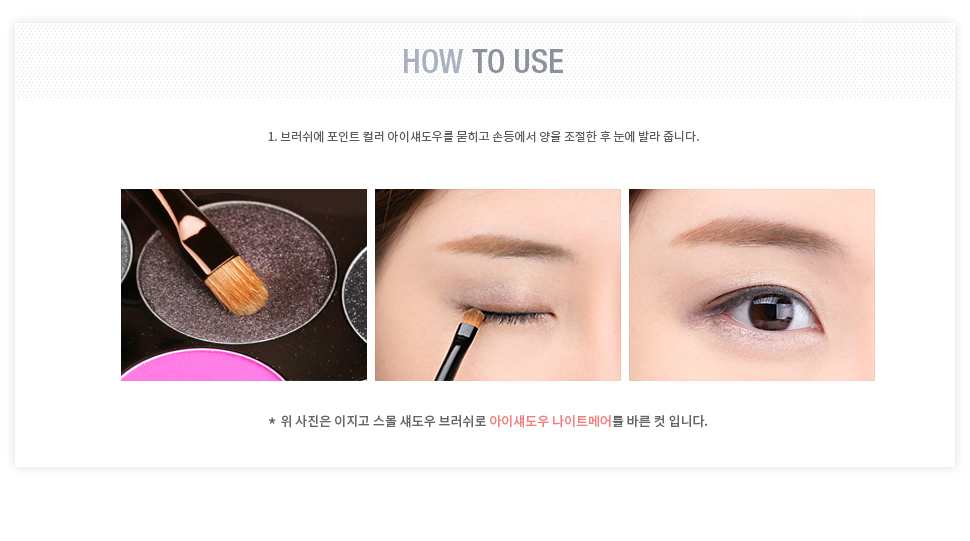 HOW TO USE

1. 브러쉬에 포인트 컬러 아이섀도우를 묻히고 손등에서 양을 조절한 후 눈에 발라 줍니다.

* 위 사진은 이지고 스몰 섀도우 브러쉬로 아이섀도우 나이트메어를 바른 컷 입니다.