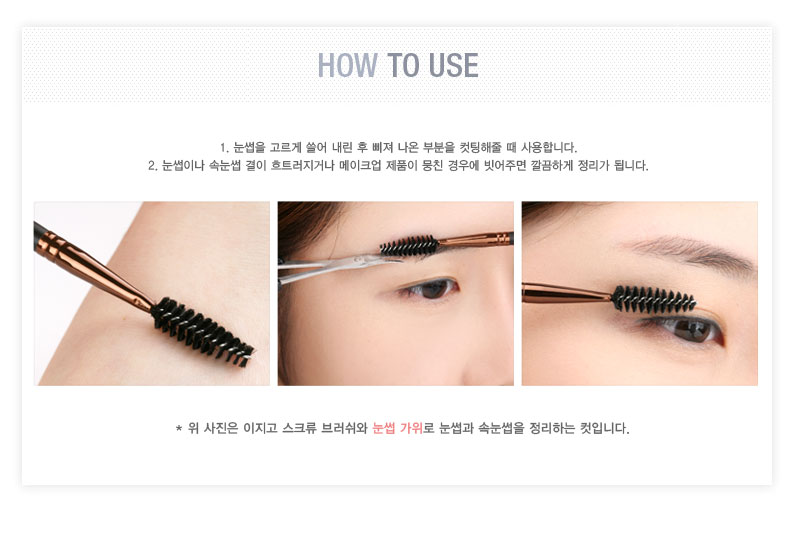 HOW TO USE

1. 눈썹을 고르게 쓸어 내린 후 삐져 나온 부분을 컷팅해줄 때 사용합니다.
2. 눈썹이나 속눈썹 결이 흐트러지거나 메이크업 제품이 뭉친 경우에 빗어주면 깔끔하게 정리가 됩니다.

* 위 사진은 이지고 스크류 브러쉬와 눈썹 가위로 눈썹과 속눈썹을 정리하는 컷입니다.