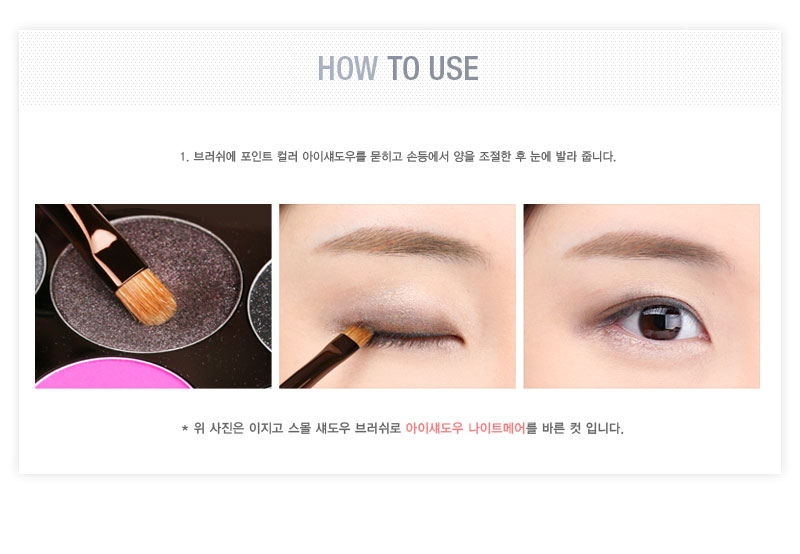 HOW TO USE

1. 브러쉬에 포인트 컬러 아이섀도우를 묻히고 손등에서 양을 조절한 후 눈에 발라 줍니다.

* 위 사진은 이지고 스몰 섀도우 브러쉬로 아이섀도우 나이트메어를 바른 컷 입니다.