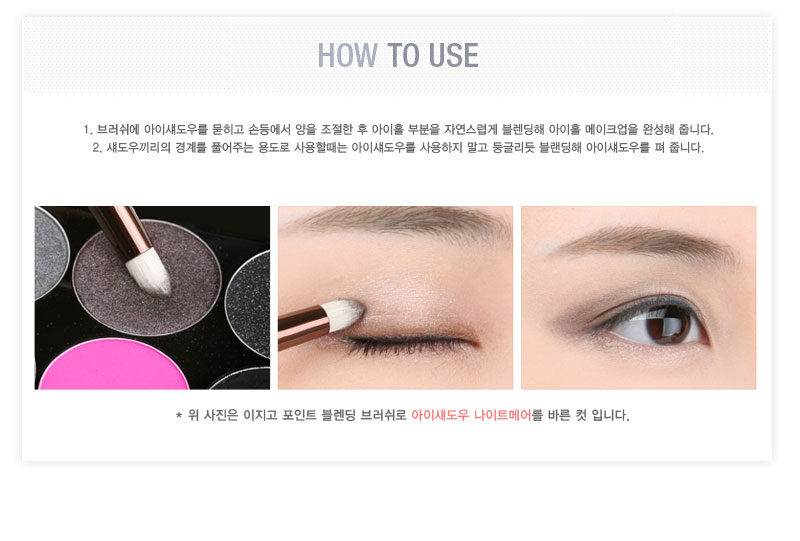 HOW TO USE

1. 브러쉬에 아이섀도우를 묻히고 손등에서 양을 조절한 후 아이홀 부분을 자연스럽게 블렌딩해 아이홀 메이크업을 완성해 줍니다.
2. 섀도우끼리의 경계를 풀어주는 용도로 사용할때는 아이섀도우를 사용하지 말고 둥글리듯 블랜딩해 아이섀도우를 펴 줍니다.

* 위 사진은 이지고 포인트 블렌딩 브러쉬로 아이섀도우 나이트메어를 바른 컷 입니다.