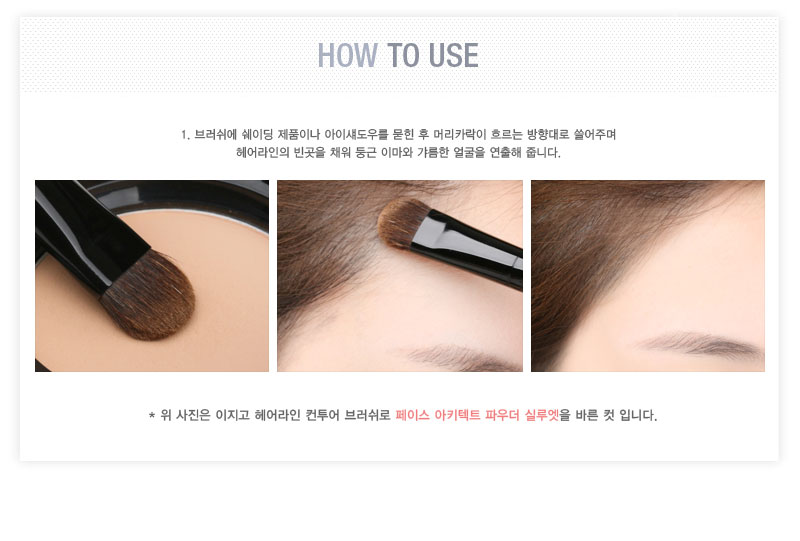 HOW TO USE

1. 브러쉬에 쉐이딩 제품이나 아이섀도우를 묻힌 후 머리카락이 흐르는 방향대로 쓸어주며 헤어라인의 빈곳을 채워 둥근 이마와 갸름한 얼굴을 연출해 줍니다.

* 위 사진은 이지고 헤어라인 컨투어 브러쉬로 페이스 아키텍트 파우더 실루엣을 바른 컷 입니다.