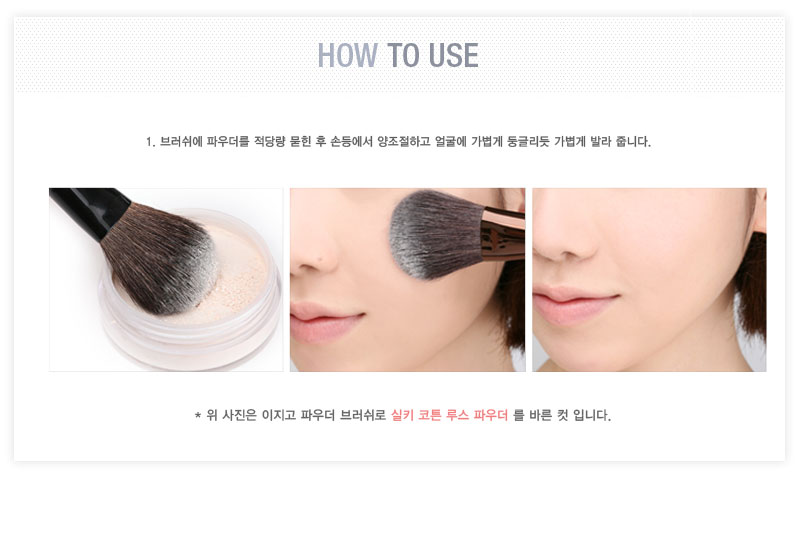 HOW TO USE

1. 브러쉬에 파우더를 적당량 묻힌 후 손등에서 양조절하고 얼굴에 가볍게 둥글리듯 가볍게 발라 줍니다.

* 위 사진은 이지고 파우더 브러쉬로 실키 코튼 루스 파우더 를 바른 컷 입니다.