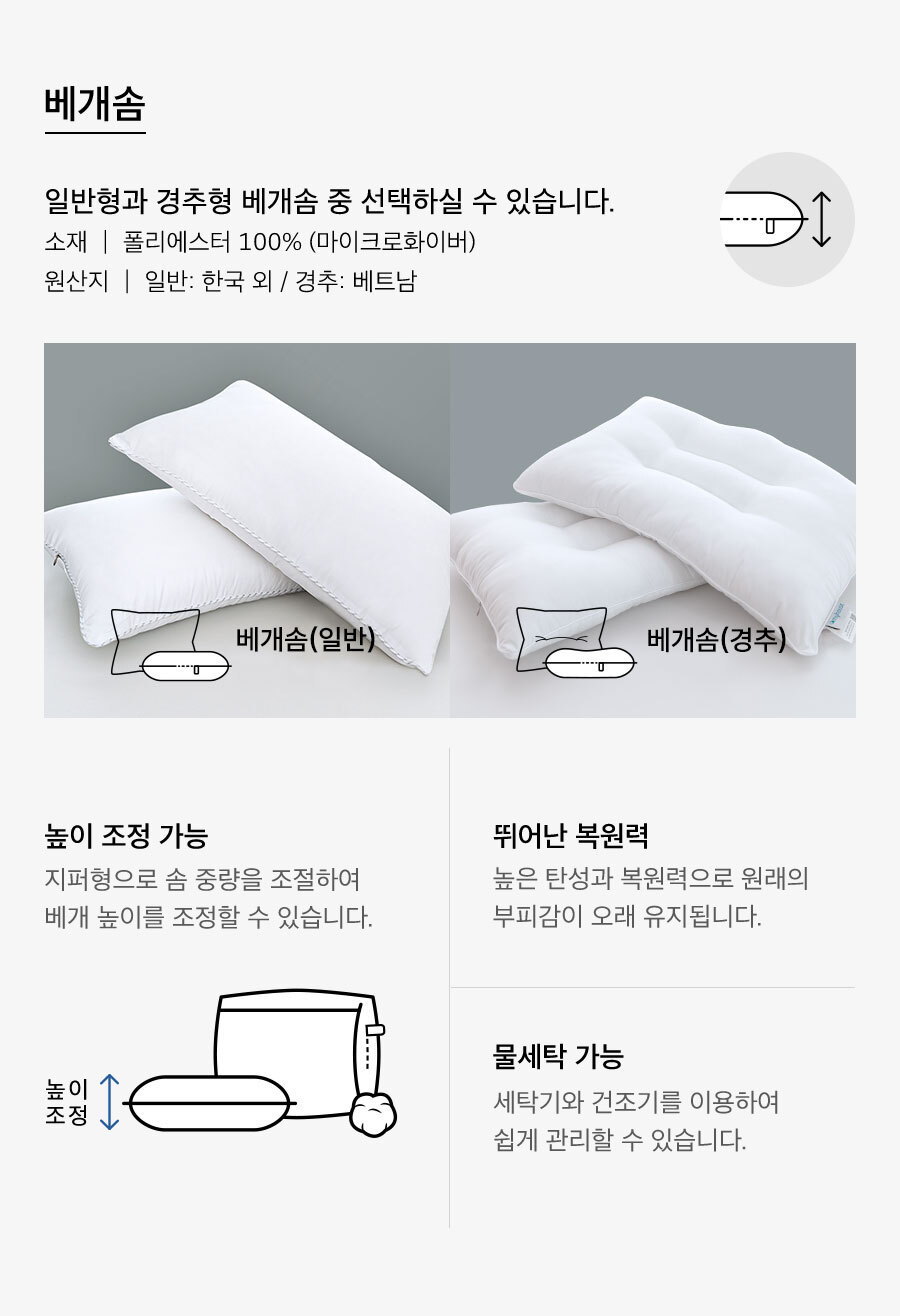 베개솜

일반형과 경추형 베개솜 중 선택하실 수 있습니다.
소재 | 폴리에스터 100% (마이크로화이버)
원산지 | 일반: 한국 외 / 경추: 베트남

베개솜(일반)

베개솜(경추)

높이 조정 가능
지퍼형으로 솜 중량을 조절하여 베개 높이를 조정할 수 있습니다.

높이 조정

뛰어난 복원력
높은 탄성과 복원력으로 원래의 부피감이 오래 유지됩니다.

물세탁 가능
세탁기와 건조기를 이용하여 쉽게 관리할 수 있습니다.