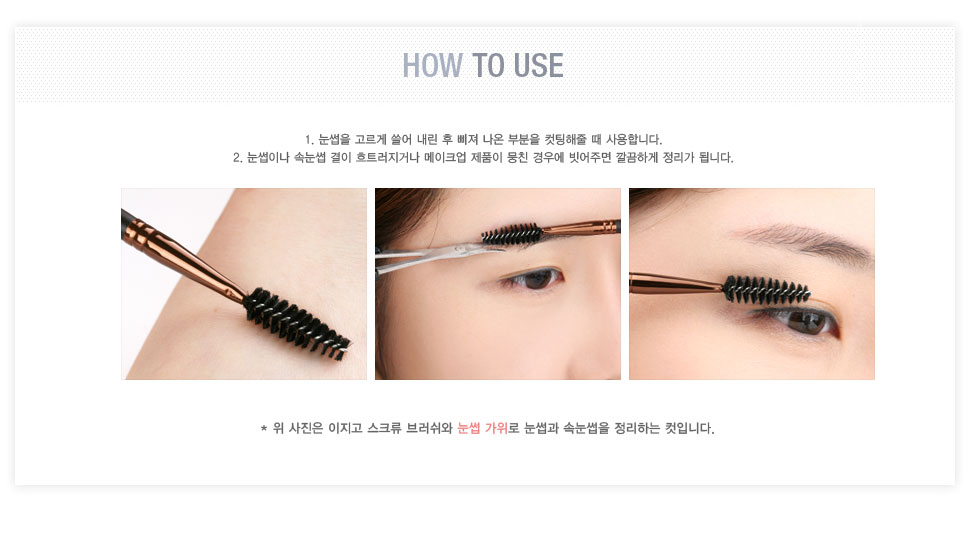 HOW TO USE

1. 눈썹을 고르게 쓸어 내린 후 삐져 나온 부분을 컷팅해줄 때 사용합니다.
2. 눈썹이나 속눈썹 결이 흐트러지거나 메이크업 제품이 뭉친 경우에 빗어주면 깔끔하게 정리가 됩니다.

* 위 사진은 이지고 스크류 브러쉬와 눈썹 가위로 눈썹과 속눈썹을 정리하는 컷입니다.