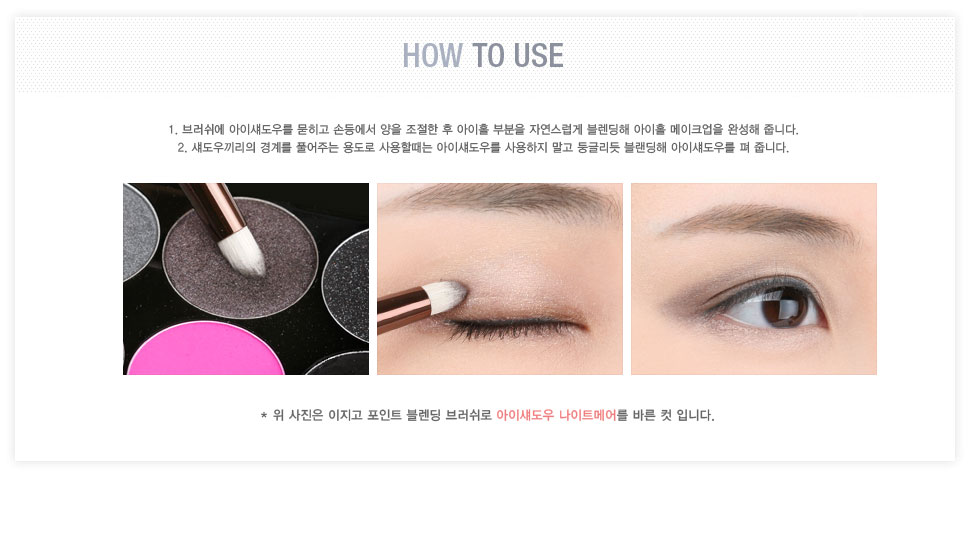 HOW TO USE

1. 브러쉬에 아이섀도우를 묻히고 손등에서 양을 조절한 후 아이홀 부분을 자연스럽게 블렌딩해 아이홀 메이크업을 완성해 줍니다.
2. 섀도우끼리의 경계를 풀어주는 용도로 사용할때는 아이섀도우를 사용하지 말고 둥글리듯 블랜딩해 아이섀도우를 펴 줍니다.

* 위 사진은 이지고 포인트 블렌딩 브러쉬로 아이섀도우 나이트메어를 바른 컷 입니다.