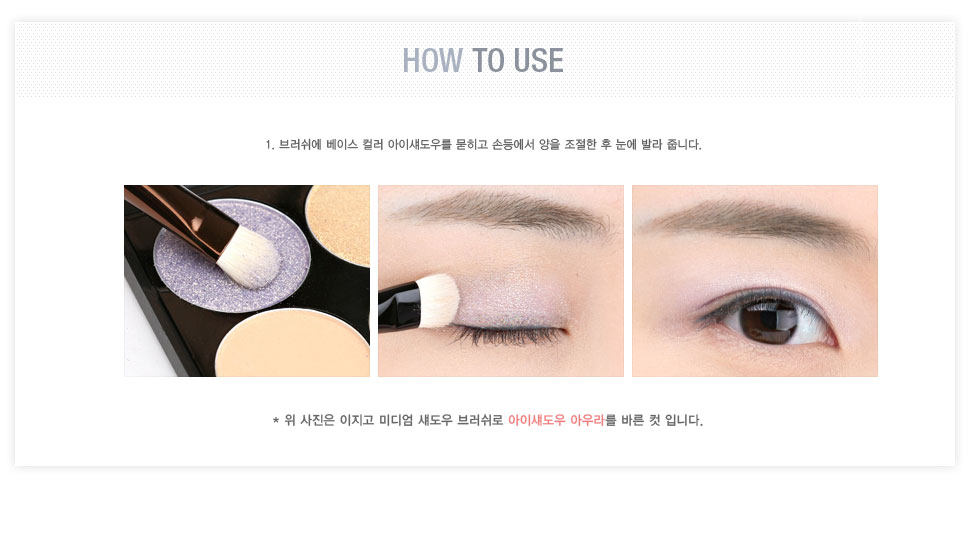 HOW TO USE

1. 브러쉬에 베이스 컬러 아이섀도우를 묻히고 손등에서 양을 조절한 후 눈에 발라 줍니다.

* 위 사진은 이지고 미디엄 섀도우 브러쉬로 아이섀도우 아우라를 바른 컷 입니다.