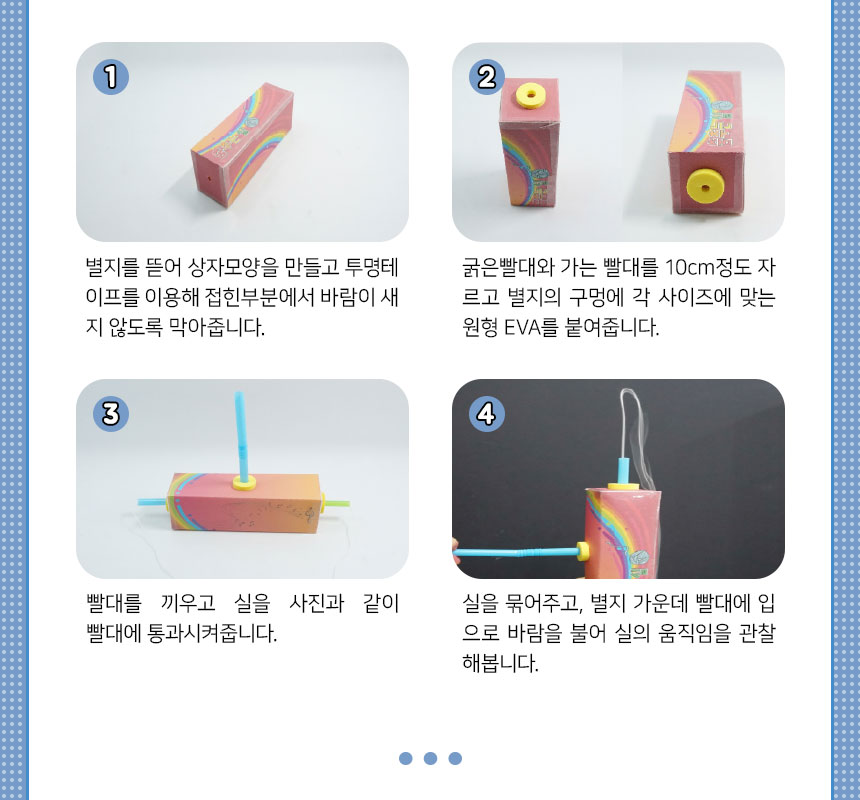 1

별지를 뜯어 상자모양을 만들고 투명테이프를 이용해 접힌부분에서 바람이 새지 않도록 막아줍니다.

2

굵은빨대와 가는 빨대를 10cm정도 자르고 별지의 구멍에 각 사이즈에 맞는 원형 EVA를 붙여줍니다.

3

빨대를 끼우고 실을 사진과 같이 빨대에 통과시켜줍니다.

4

실을 묶어주고, 별지 가운데 빨대에 입으로 바람을 불어 실의 움직임을 관찰해봅니다.