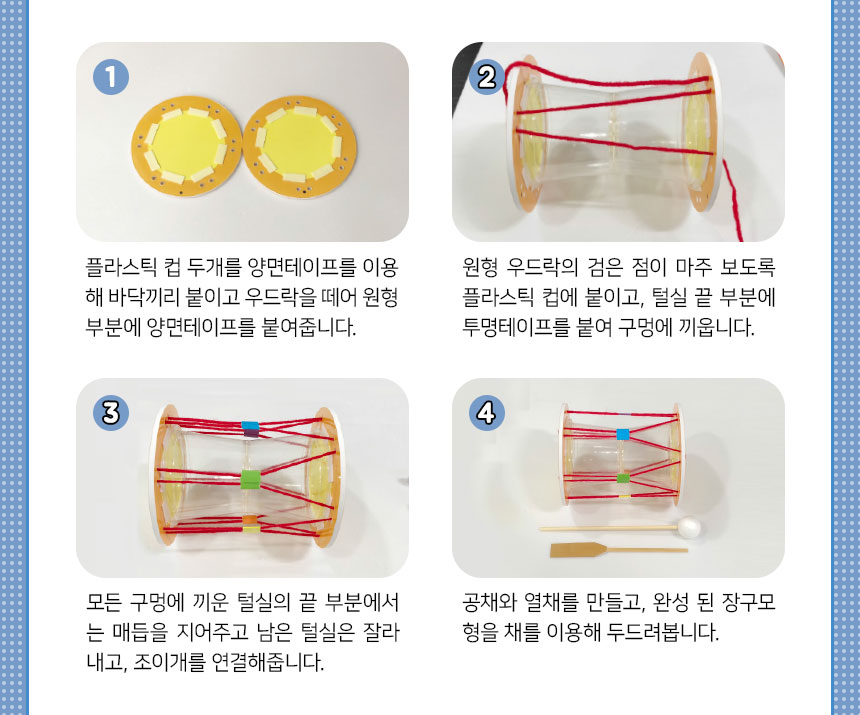 1

플라스틱 컵 두개를 양면테이프를 이용해 바닥끼리 붙이고 우드락을 떼어 원형 부분에 양면테이프를 붙여줍니다.

2

원형 우드락의 검은 점이 마주 보도록 플라스틱 컵에 붙이고, 털실 끝 부분에 투명테이프를 붙여 구멍에 끼웁니다.

3

모든 구멍에 끼운 털실의 끝 부분에서는 매듭을 지어주고 남은 털실은 잘라내고, 조이개를 연결해줍니다.

4

공채와 열채를 만들고, 완성 된 장구모형을 채를 이용해 두드려봅니다.