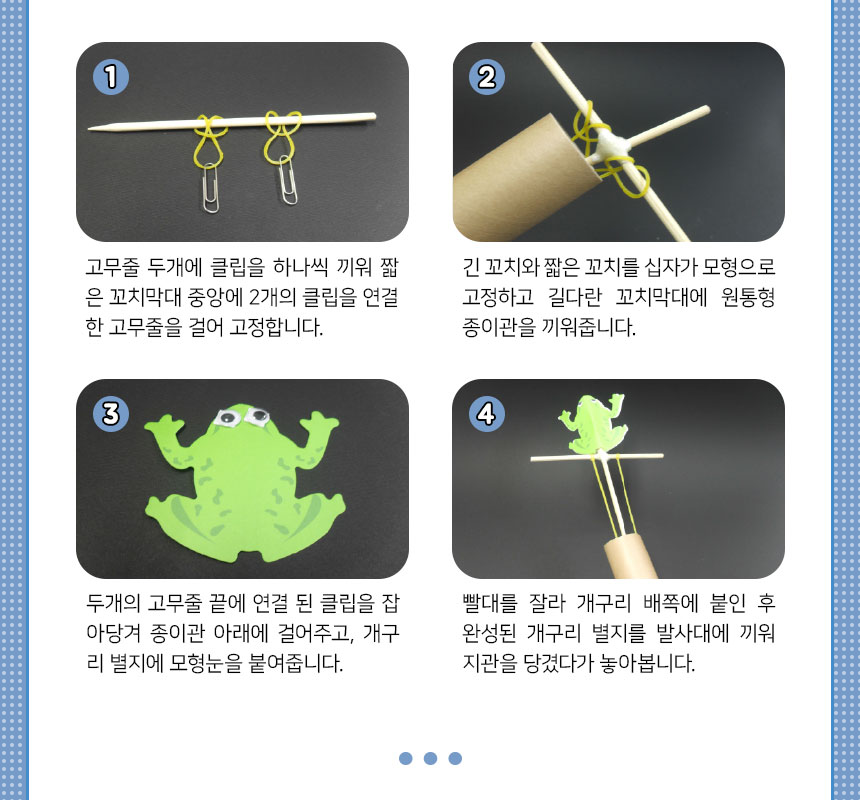 1

고무줄 두개에 클립을 하나씩 끼워 짧은 꼬치막대 중앙에 2개의 클립을 연결한 고무줄을 걸어 고정합니다.

2

긴 꼬치와 짧은 꼬치를 십자가 모형으로 고정하고 길다란 꼬치막대에 원통형 종이관을 끼워줍니다.

3

두개의 고무줄 끝에 연결 된 클립을 잡아당겨 종이관 아래에 걸어주고, 개구리 별지에 모형눈을 붙여줍니다.

4

빨대를 잘라 개구리 배쪽에 붙인 후 완성된 개구리 별지를 발사대에 끼워 지관을 당겼다가 놓아봅니다.