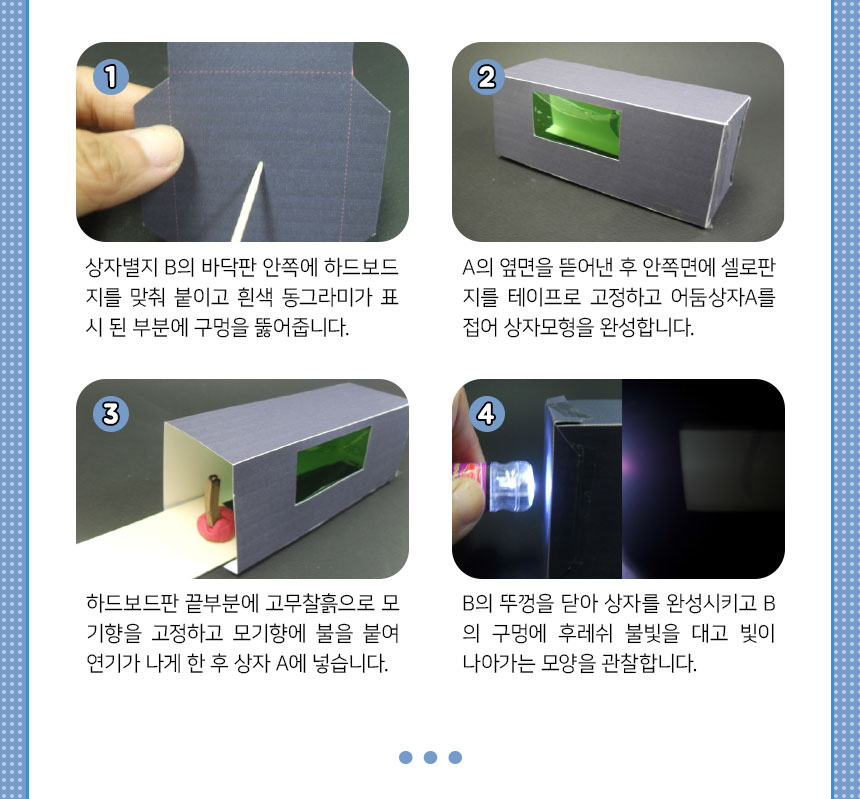 1

상자별지 B의 바닥판 안쪽에 하드보드지를 맞춰 붙이고 흰색 동그라미가 표시 된 부분에 구멍을 뚫어줍니다.

2

A의 옆면을 뜯어낸 후 안쪽면에 셀로판지를 테이프로 고정하고 어둠상자A를 접어 상자모형을 완성합니다.

3

하드보드판 끝부분에 고무찰흙으로 모기향을 고정하고 모기향에 불을 붙여 연기가 나게 한 후 상자 A에 넣습니다.

4

B의 뚜껑을 닫아 상자를 완성시키고 B의 구멍에 후레쉬 불빛을 대고 빛이 나아가는 모양을 관찰합니다.